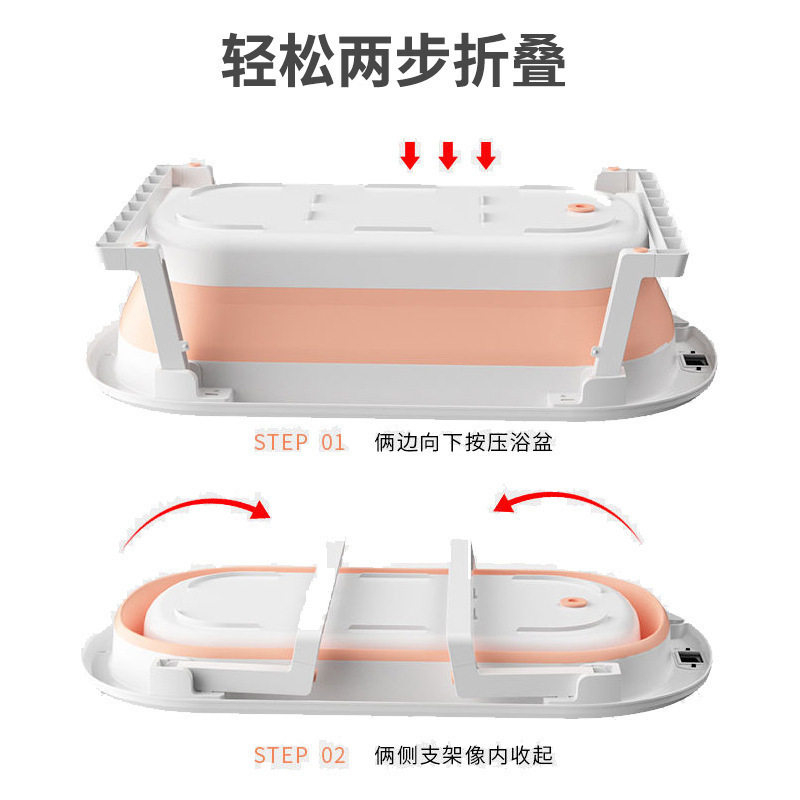 轻松两步折叠

STEP 01 俩边向下按压浴盆

STEP 02 俩侧支架像内收起