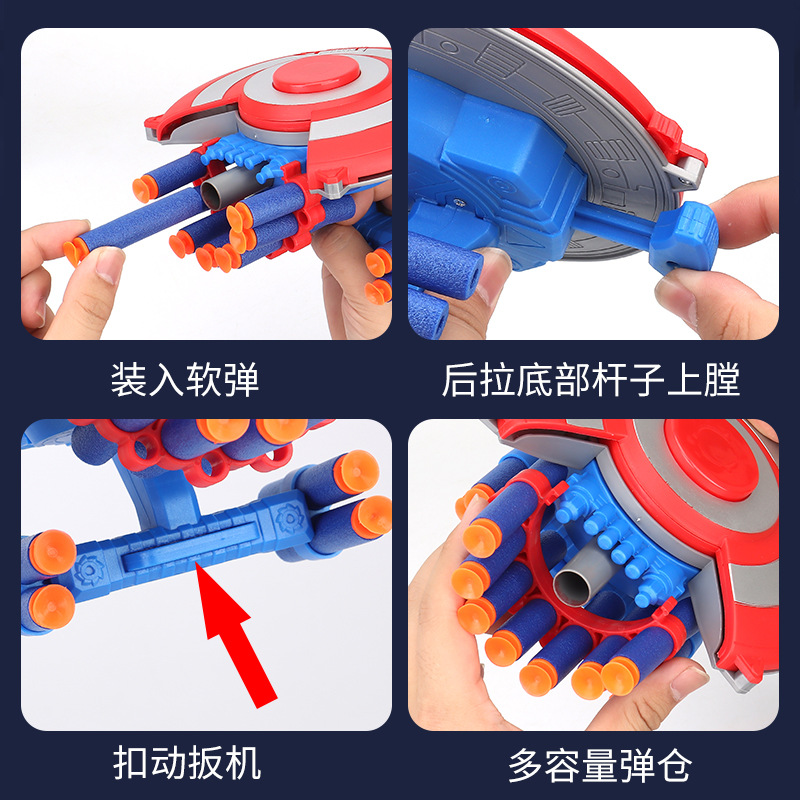 装入软弹

后拉底部杆子上膛

扣动扳机

多容量弹仓