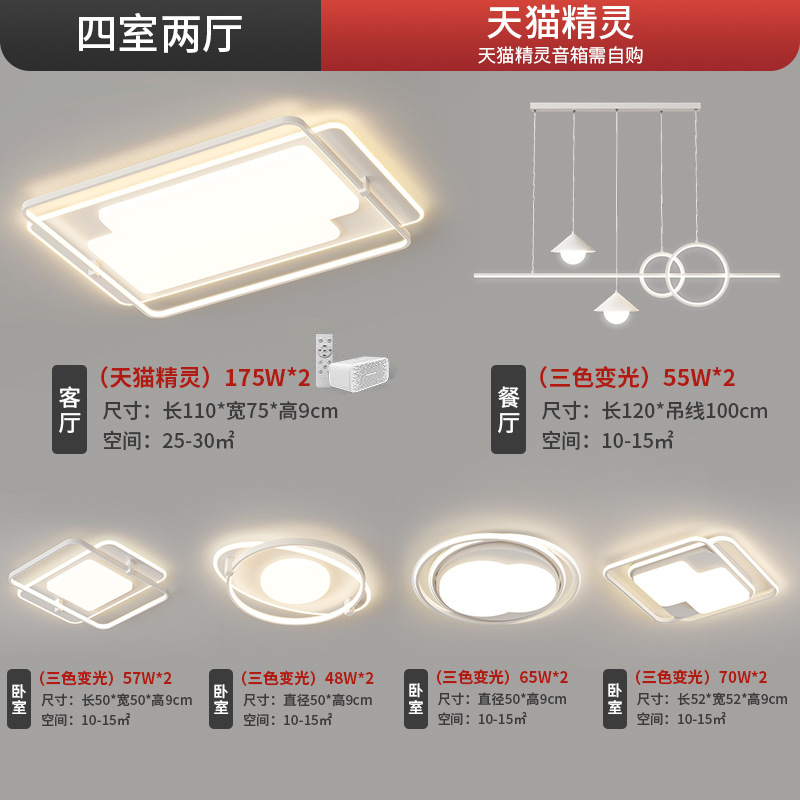 四室两厅

天猫精灵
天猫精灵音箱需自购

客厅
（天猫精灵）175W*2
尺寸：长110*宽75*高9cm
空间：25-30㎡

餐厅
（三色变光）55W*2
尺寸：长120*吊线100cm
空间：10-15㎡

卧室
（三色变光）57W*2
尺寸：长50*宽50*高9cm
空间：10-15㎡

卧室
（三色变光）48W*2
尺寸：直径50*高9cm
空间：10-15㎡

卧室
（三色变光）65W*2
尺寸：直径50*高9cm
空间：10-15㎡

卧室
（三色变光）70W*2
尺寸：长52*宽52*高9cm
空间：10-15㎡