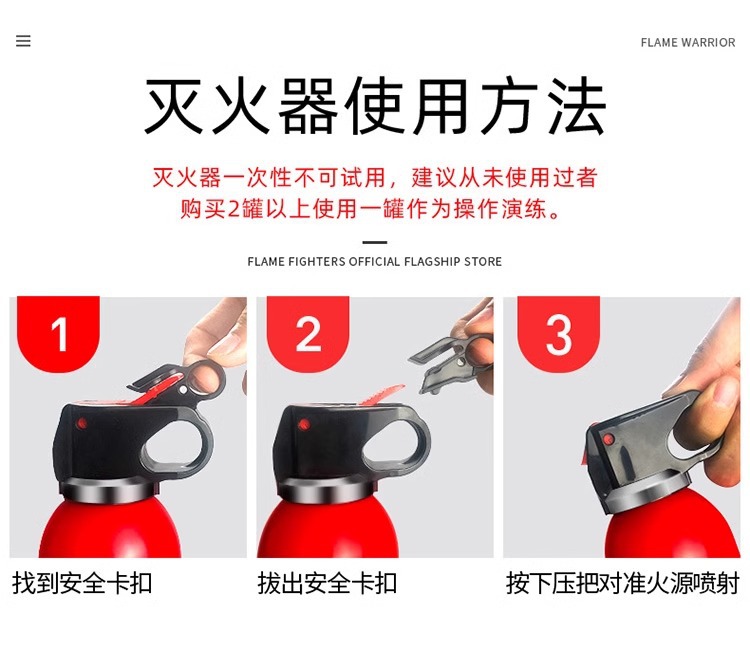 FLAME WARRIOR

灭火器使用方法

灭火器一次性不可试用，建议从未使用过者购买2罐以上使用一罐作为操作演练。

FLAME FIGHTERS OFFICIAL FLAGSHIP STORE

1

找到安全卡扣

2

拔出安全卡扣

3

按下压把对准火源喷射