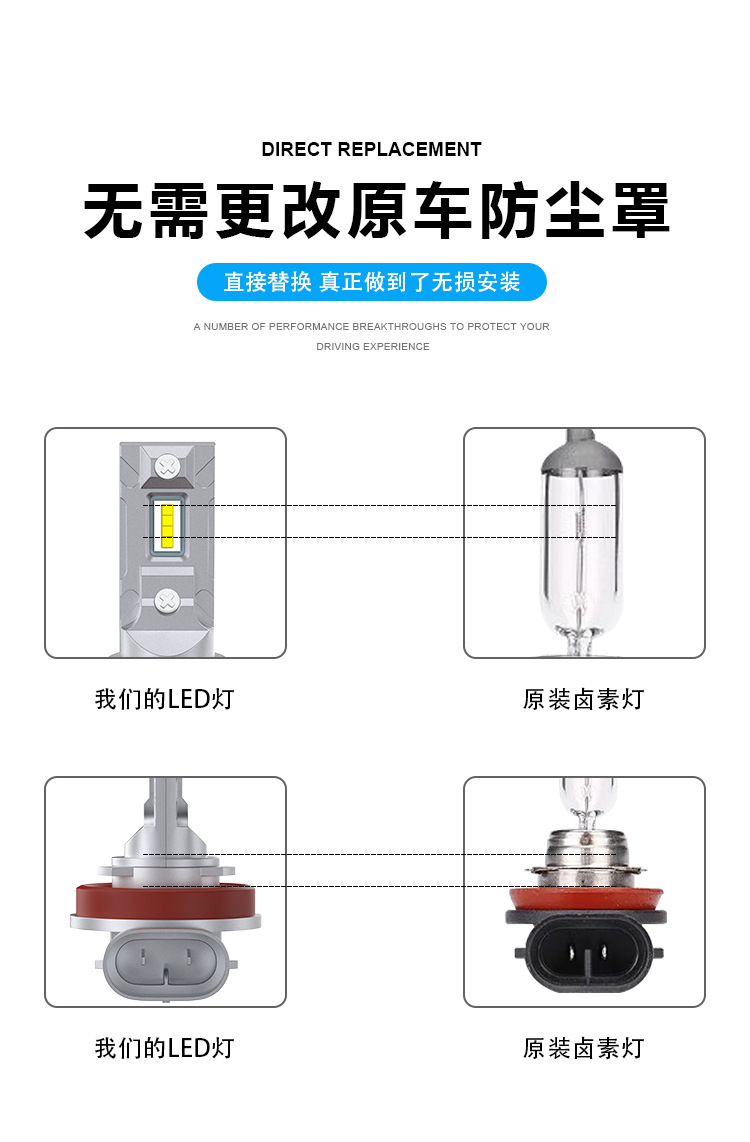 DIRECT REPLACEMENT

无需更改原车防尘罩

直接替换 真正做到了无损安装

A NUMBER OF PERFORMANCE BREAKTHROUGHS TO PROTECT YOUR DRIVING EXPERIENCE

我们的LED灯

原装卤素灯

我们的LED灯

原装卤素灯