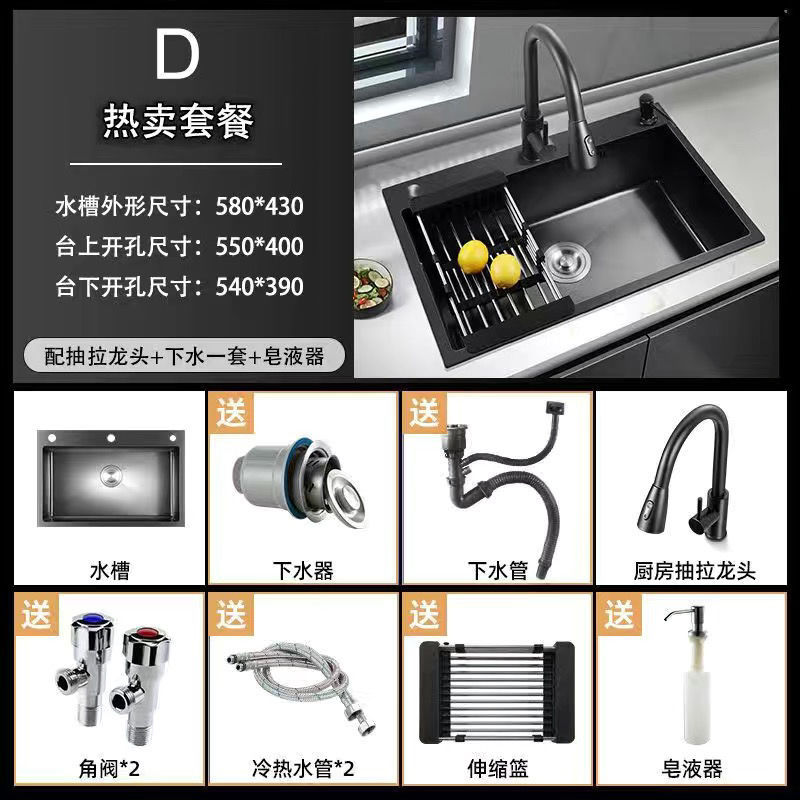 D

热卖套餐

水槽外形尺寸：580*430
台上开孔尺寸：550*400
台下开孔尺寸：540*390

配抽拉龙头+下水一套+皂液器

水槽

送
下水器

送
下水管

厨房抽拉龙头

送
角阀*2

送
冷热水管*2

送
伸缩篮

送
皂液器