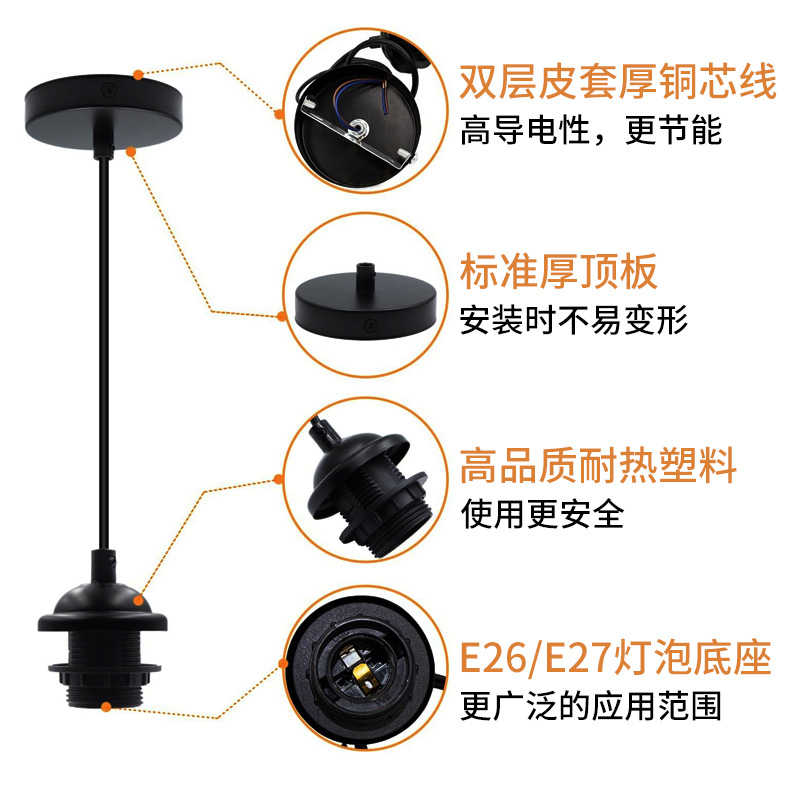 双层皮套厚铜芯线
高导电性，更节能

标准厚顶板
安装时不易变形

高品质耐热塑料
使用更安全

E26/E27灯泡底座
更广泛的应用范围