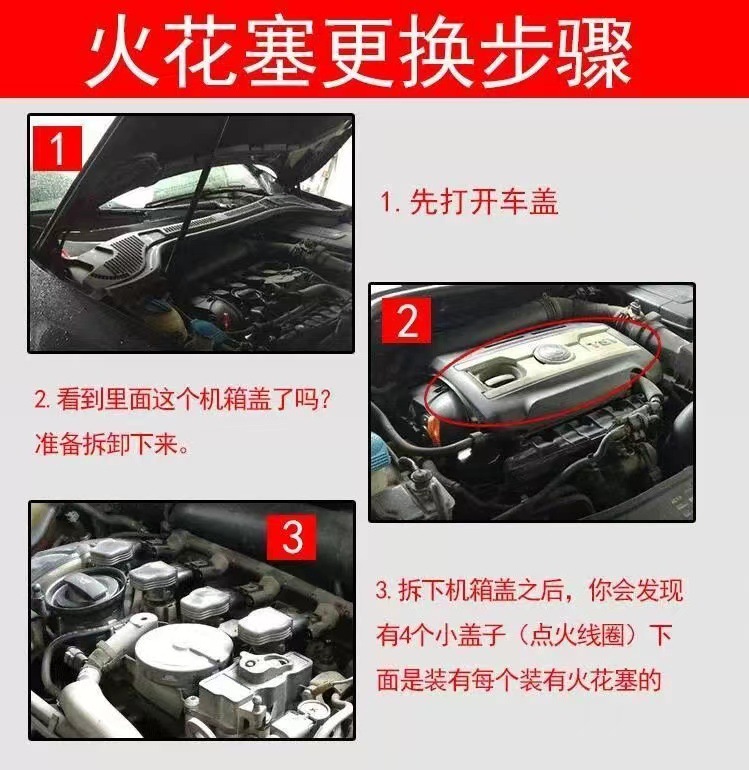 火花塞更换步骤

1

1. 先打开车盖

2

2. 看到里面这个机箱盖了吗？准备拆卸下来。

3

3. 拆下机箱盖之后，你会发现有4个小盖子（点火线圈）下面是装有每个装有火花塞的