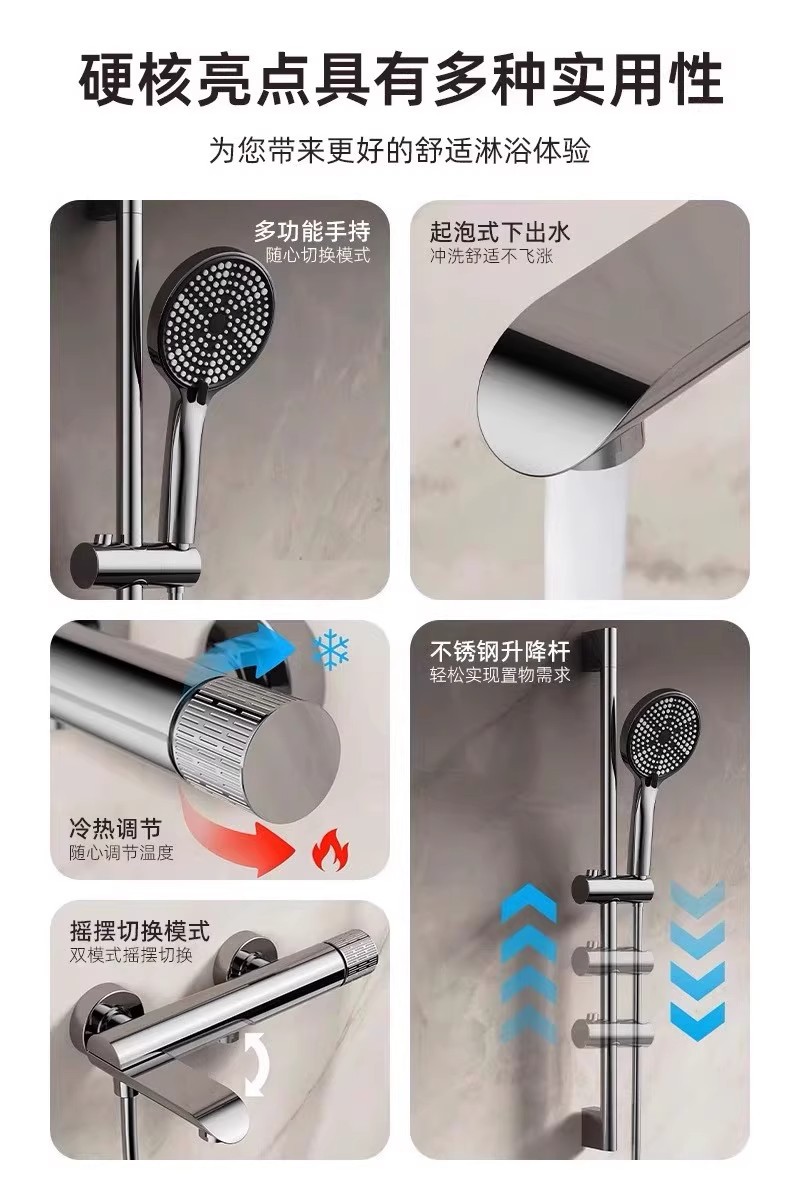 硬核亮点具有多种实用性

为您带来更好的舒适淋浴体验

多功能手持
随心切换模式

起泡式下出水
冲洗舒适不飞涨

冷热调节
随心调节温度

不锈钢升降杆
轻松实现置物需求

摇摆切换模式
双模式摇摆切换