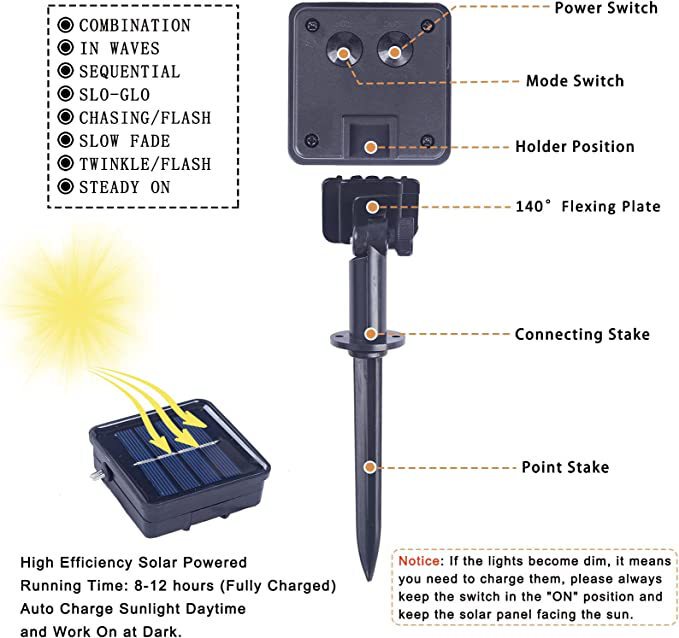 COMBINATION
IN WAVES
SEQUENTIAL
SLO-GLO
CHASING/FLASH
SLOW FADE
TWINKLE/FLASH
STEADY ON

Power Switch

Mode Switch

Holder Position

140° Flexing Plate

Connecting Stake

Point Stake

High Efficiency Solar Powered
Running Time: 8-12 hours (Fully Charged)
Auto Charge Sunlight Daytime
and Work On at Dark.

Notice: If the lights become dim, it means you need to charge them, please always keep the switch in the "ON" position and keep the solar panel facing the sun.