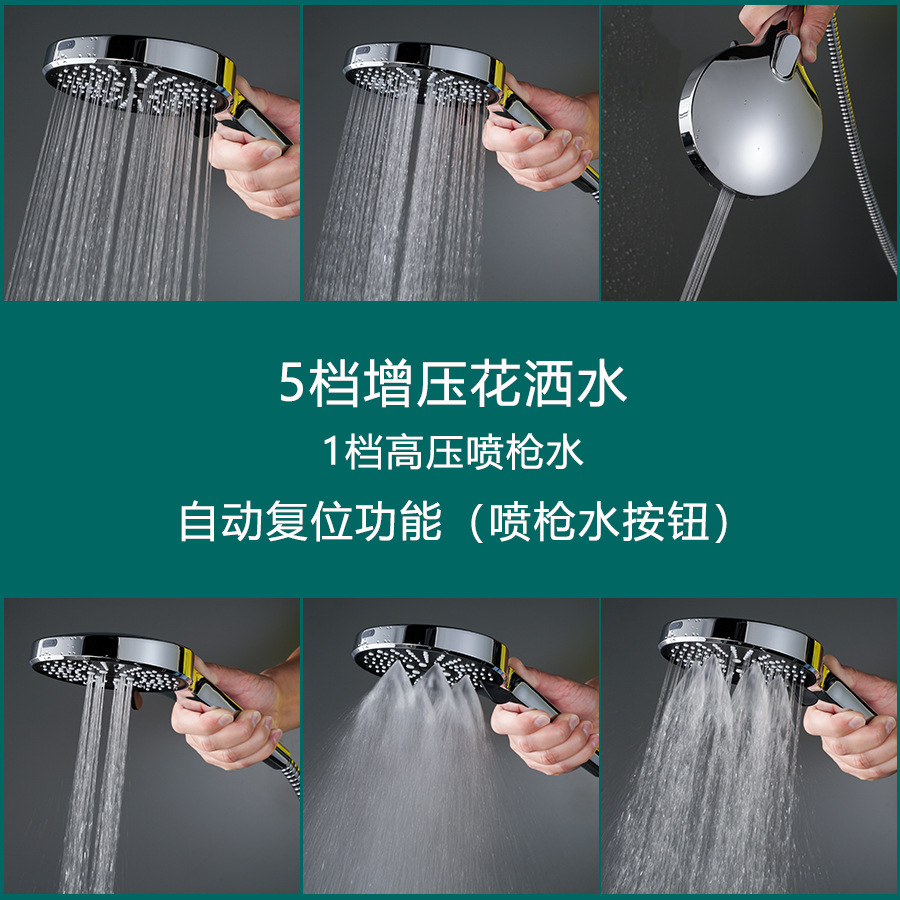 5档增压花洒水

1档高压喷枪水

自动复位功能（喷枪水按钮）