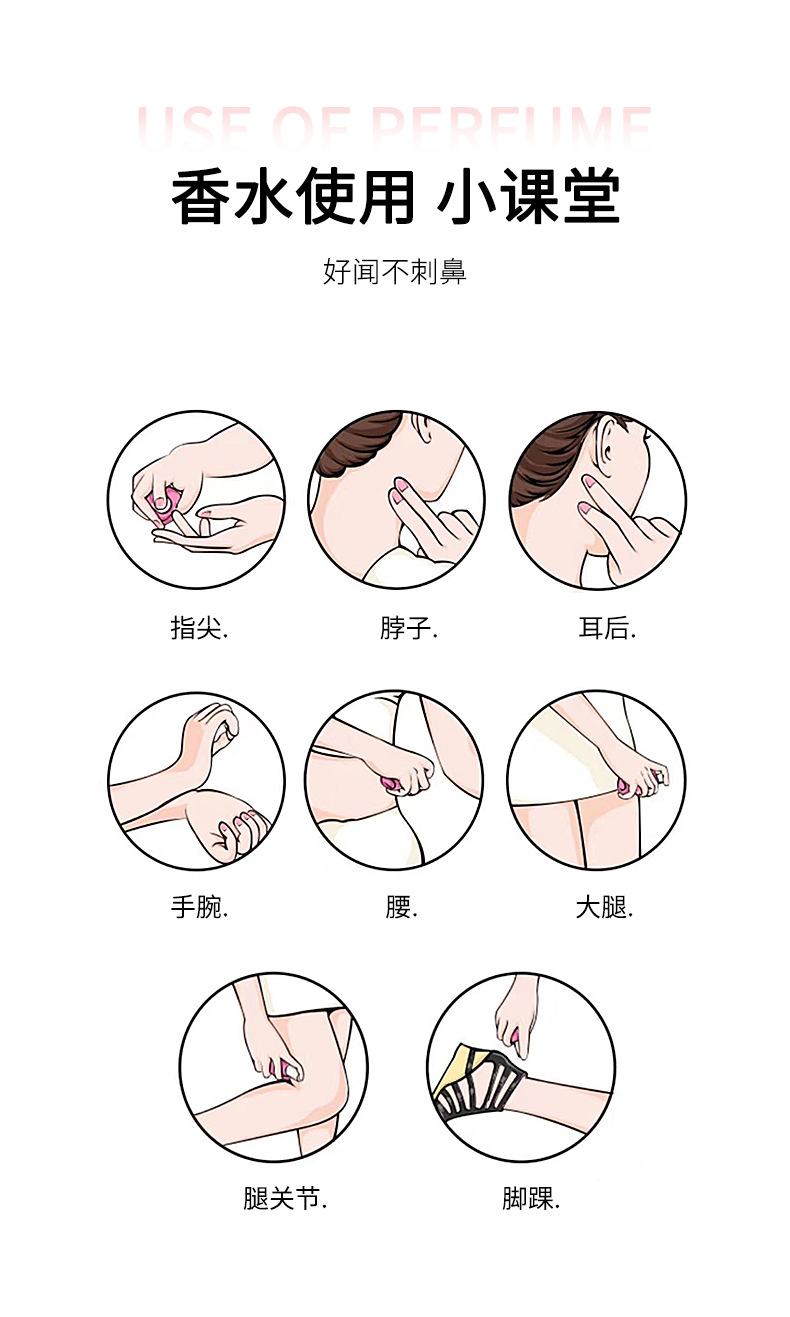 USE OF PERFUME

香水使用 小课堂

好闻不刺鼻

指尖.

脖子.

耳后.

手腕.

腰.

大腿.

腿关节.

脚踝.