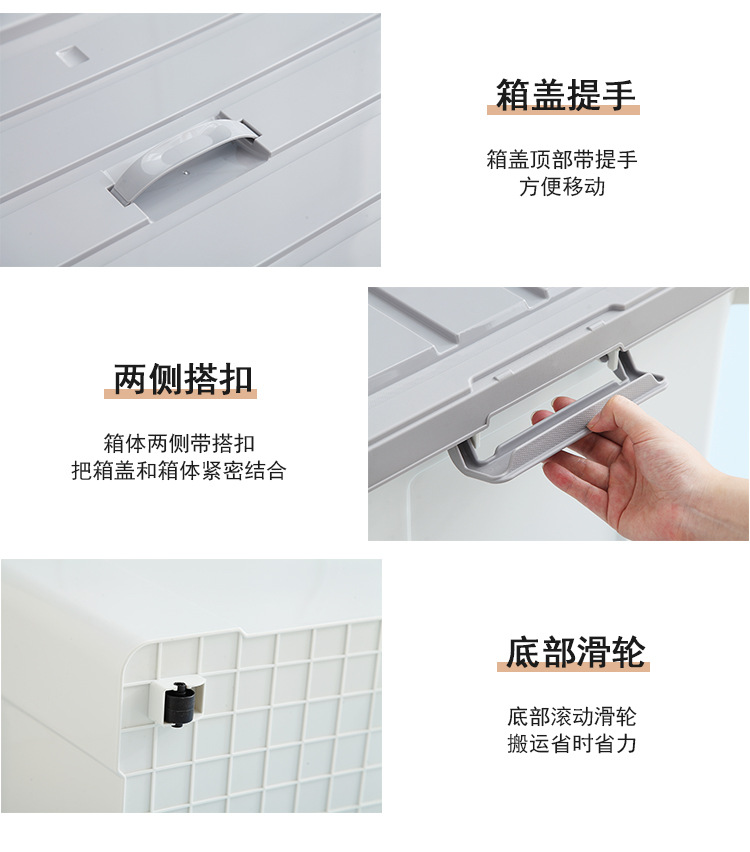 箱盖提手

箱盖顶部带提手
方便移动

两侧搭扣

箱体两侧带搭扣
把箱盖和箱体紧密结合

底部滑轮

底部滚动滑轮
搬运省时省力