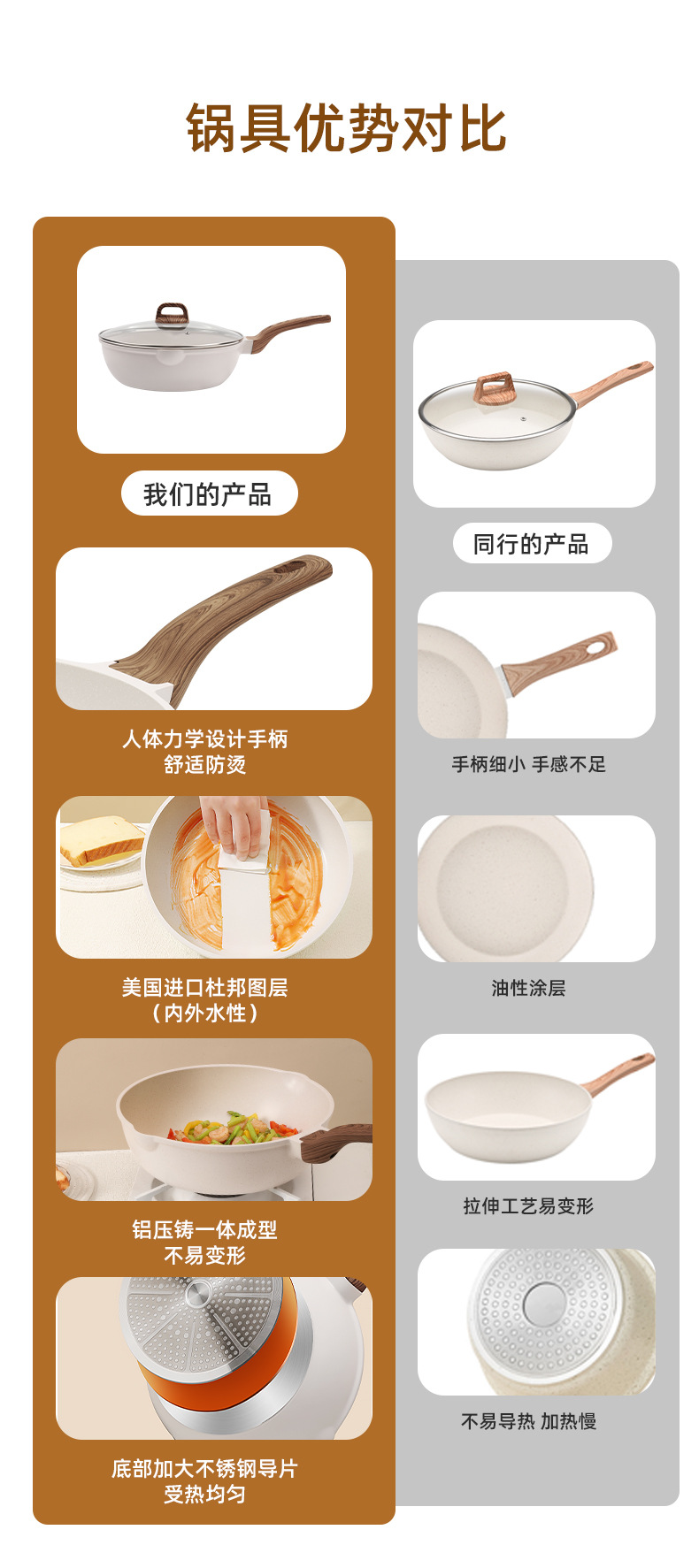 锅具优势对比

我们的产品

人体力学设计手柄
舒适防烫

美国进口杜邦图层
（内外水性）

铝压铸一体成型
不易变形

底部加大不锈钢导片
受热均匀

同行的产品

手柄细小 手感不足

油性涂层

拉伸工艺易变形

不易导热 加热慢