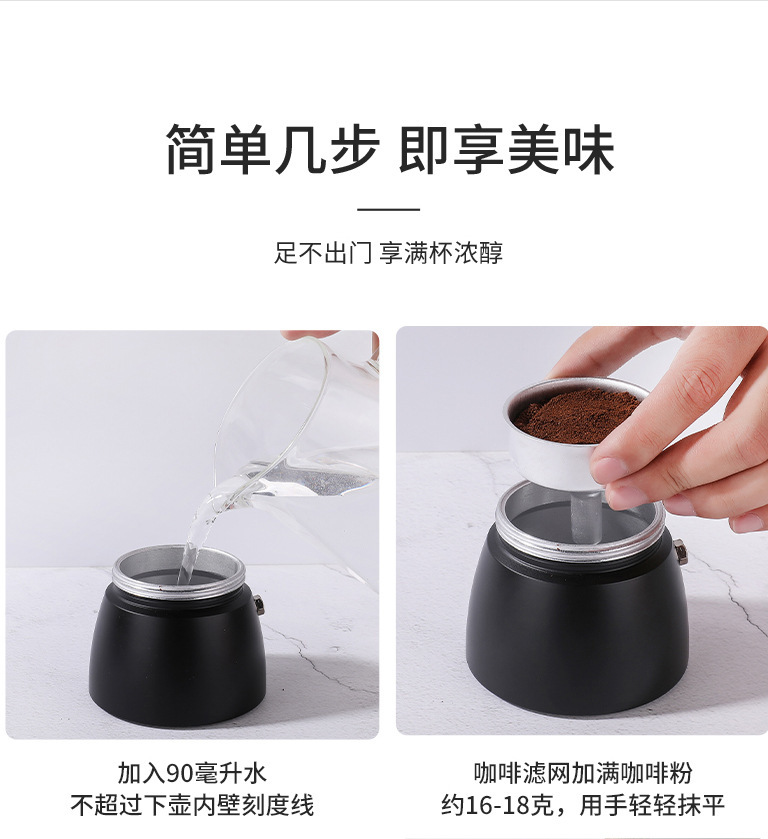 简单几步 即享美味

足不出门 享满杯浓醇

加入90毫升水
不超过下壶内壁刻度线

咖啡滤网加满咖啡粉
约16-18克，用手轻轻抹平