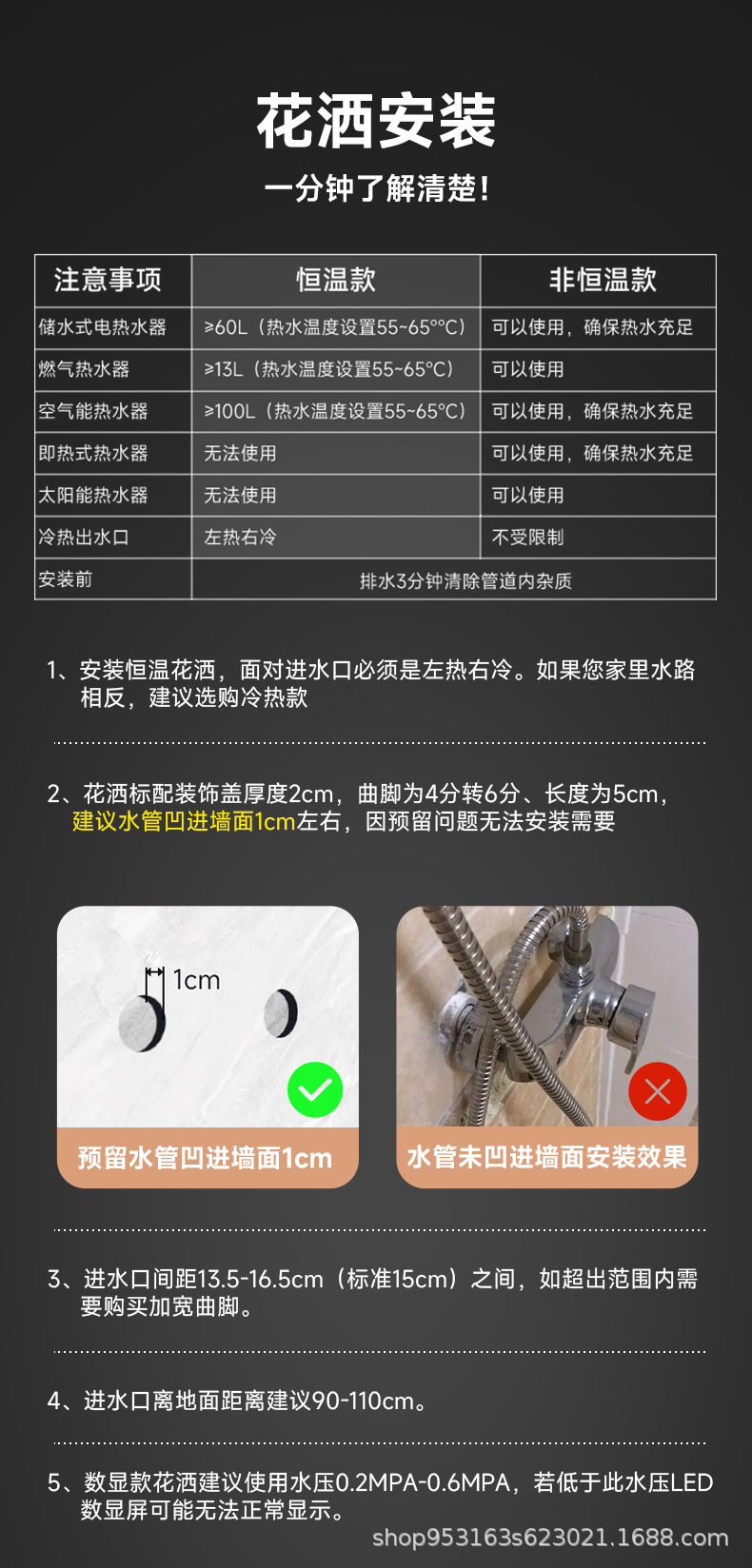 花洒安装

一分钟了解清楚!

| 注意事项 | 恒温款 | 非恒温款 |
|---|---|---|
| 储水式电热水器 | ≥60L（热水温度设置55~65°°C） | 可以使用，确保热水充足 |
| 燃气热水器 | ≥13L（热水温度设置55~65°C） | 可以使用 |
| 空气能热水器 | ≥100L（热水温度设置55~65°C） | 可以使用，确保热水充足 |
| 即热式热水器 | 无法使用 | 可以使用，确保热水充足 |
| 太阳能热水器 | 无法使用 | 可以使用 |
| 冷热出水口 | 左热右冷 | 不受限制 |
| 安装前 | 排水3分钟清除管道内杂质 | |

1、安装恒温花洒，面对进水口必须是左热右冷。如果您家里水路相反，建议选购冷热款

2、花洒标配装饰盖厚度2cm，曲脚为4分转6分、长度为5cm，建议水管凹进墙面1cm左右，因预留问题无法安装需要

1cm

预留水管凹进墙面1cm

水管未凹进墙面安装效果

3、进水口间距13.5-16.5cm（标准15cm）之间，如超出范围内需要购买加宽曲脚。

4、进水口离地面距离建议90-110cm。

5、数显款花洒建议使用水压0.2MPA-0.6MPA，若低于此水压LED数显屏可能无法正常显示。

shop953163s623021.1688.com