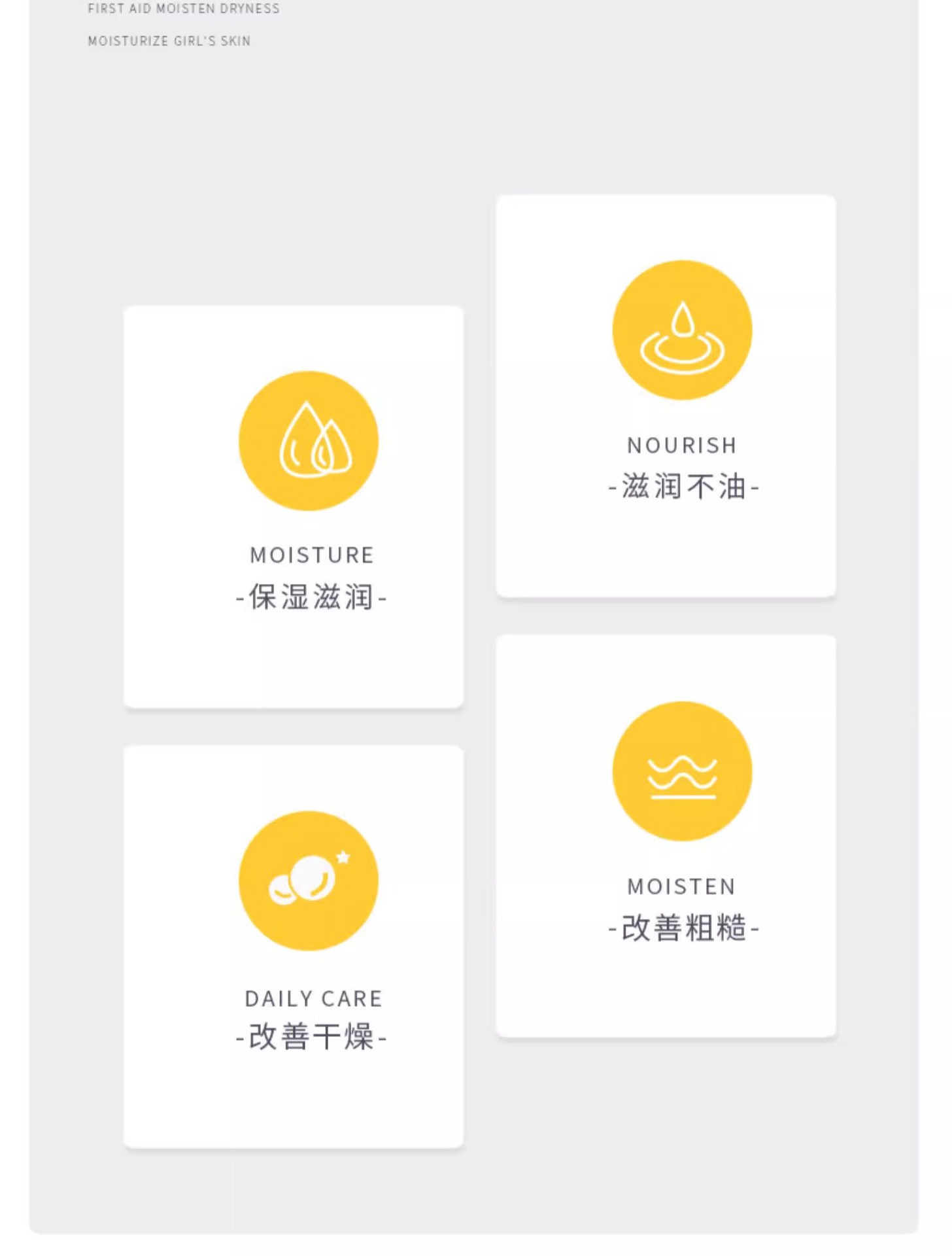 FIRST AID MOISTEN DRYNESS

MOISTURIZE GIRL'S SKIN

MOISTURE
-保湿滋润-

DAILY CARE
-改善干燥-

NOURISH
-滋润不油-

MOISTEN
-改善粗糙-