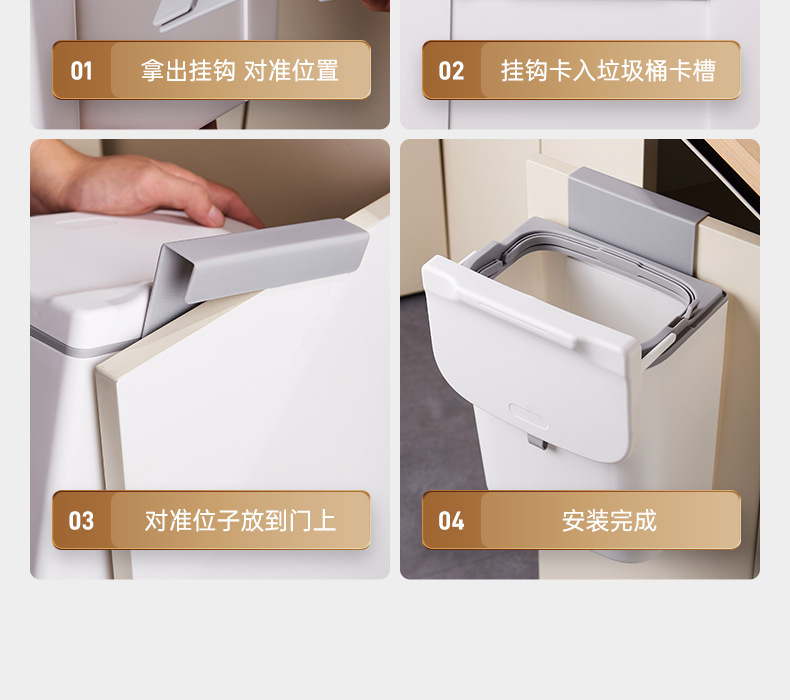 01 拿出挂钩 对准位置

02 挂钩卡入垃圾桶卡槽

03 对准位子放到门上

04 安装完成