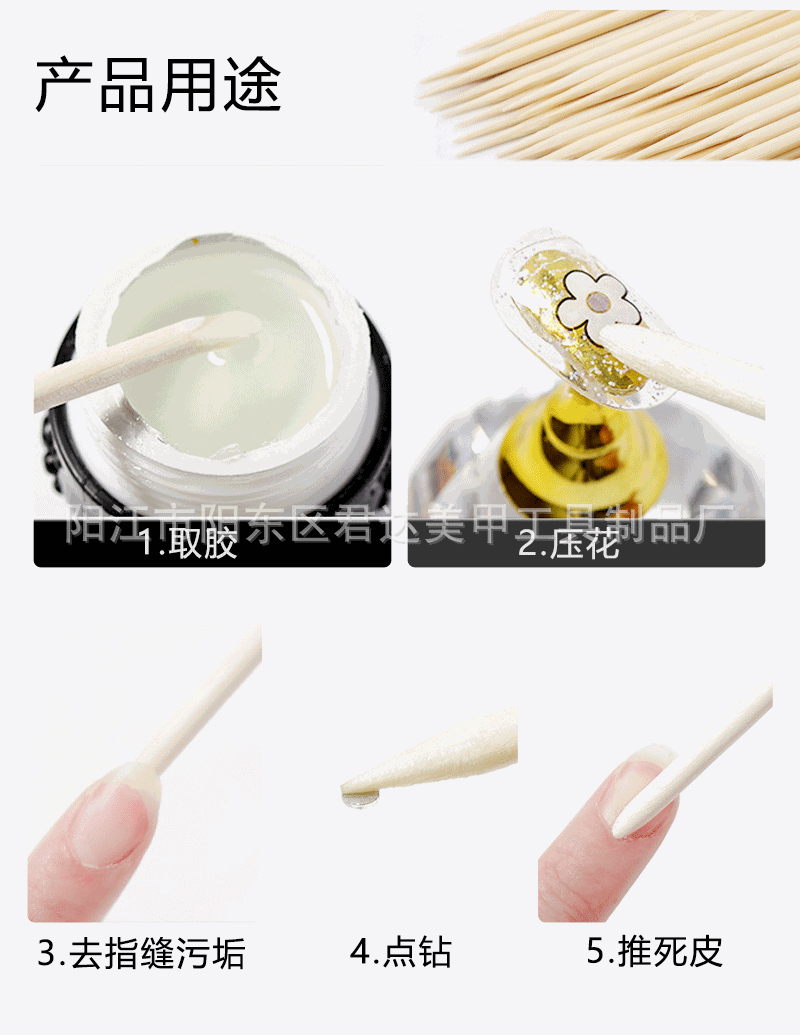 产品用途

阳江市阳东区君达美甲工具制品厂

1.取胶

2.压花

3.去指缝污垢

4.点钻

5.推死皮