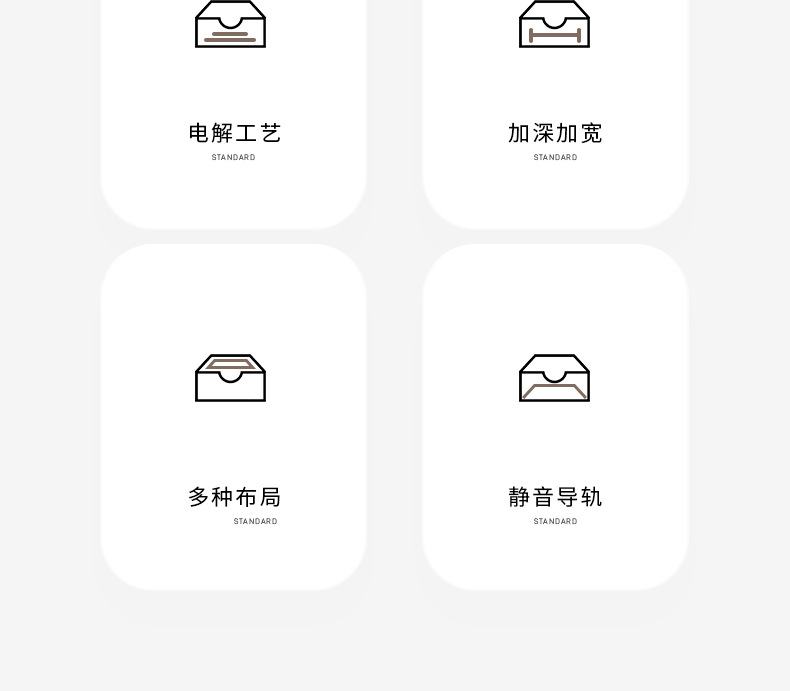 电解工艺
STANDARD

加深加宽
STANDARD

多种布局
STANDARD

静音导轨
STANDARD