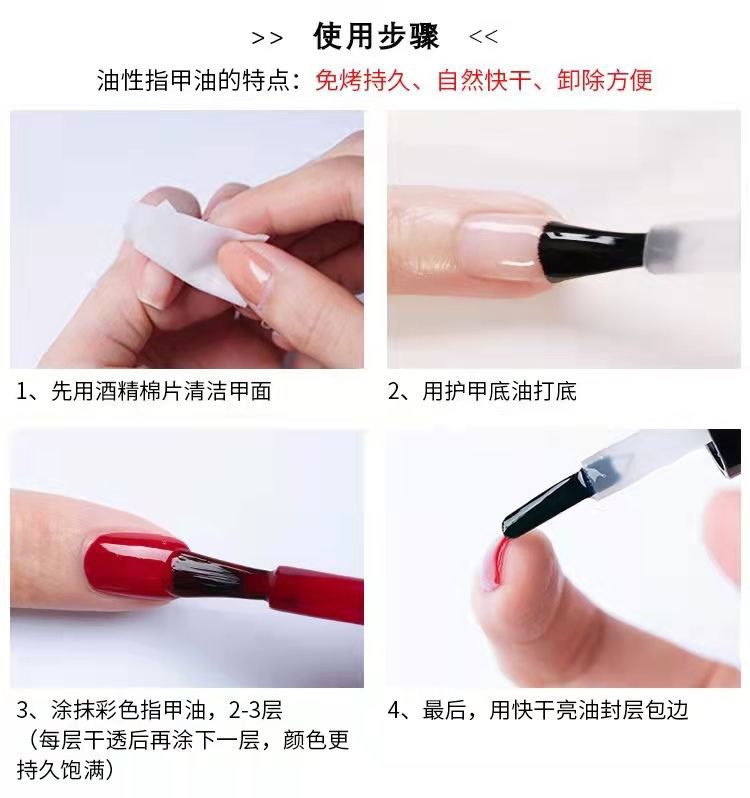 >> 使用步骤 <<

油性指甲油的特点：免烤持久、自然快干、卸除方便

1、先用酒精棉片清洁甲面

2、用护甲底油打底

3、涂抹彩色指甲油，2-3层
（每层干透后再涂下一层，颜色更持久饱满）

4、最后，用快干亮油封层包边