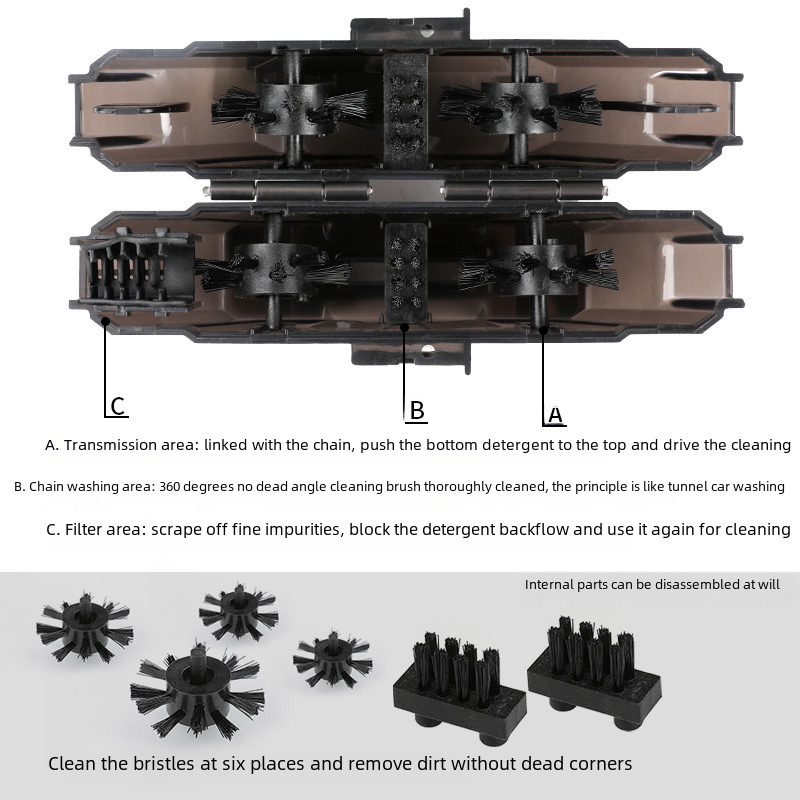 C

B

A

A. Transmission area: linked with the chain, push the bottom detergent to the top and drive the cleaning

B. Chain washing area: 360 degrees no dead angle cleaning brush thoroughly cleaned, the principle is like tunnel car washing

C. Filter area: scrape off fine impurities, block the detergent backflow and use it again for cleaning

Internal parts can be disassembled at will

Clean the bristles at six places and remove dirt without dead corners