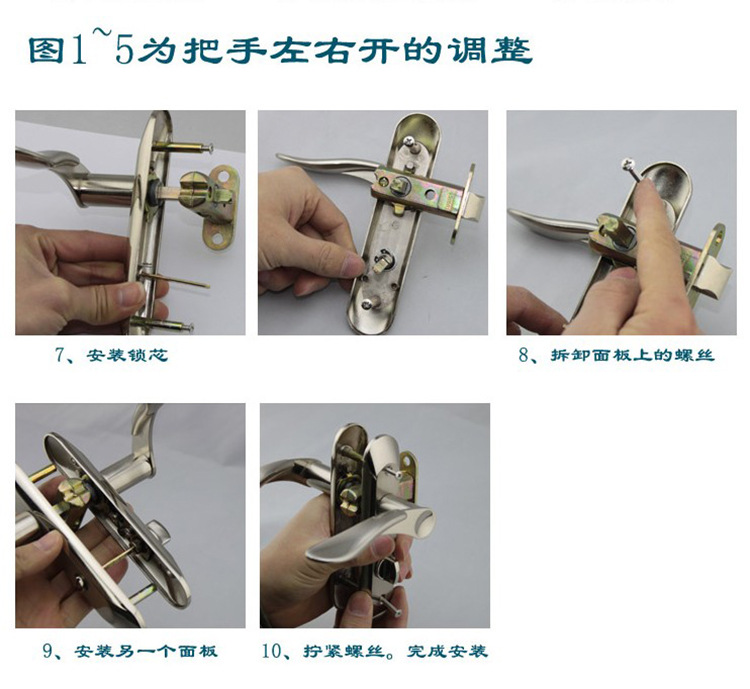 图1~5为把手左右开的调整

7、安装锁芯

8、拆卸面板上的螺丝

9、安装另一个面板

10、拧紧螺丝。完成安装