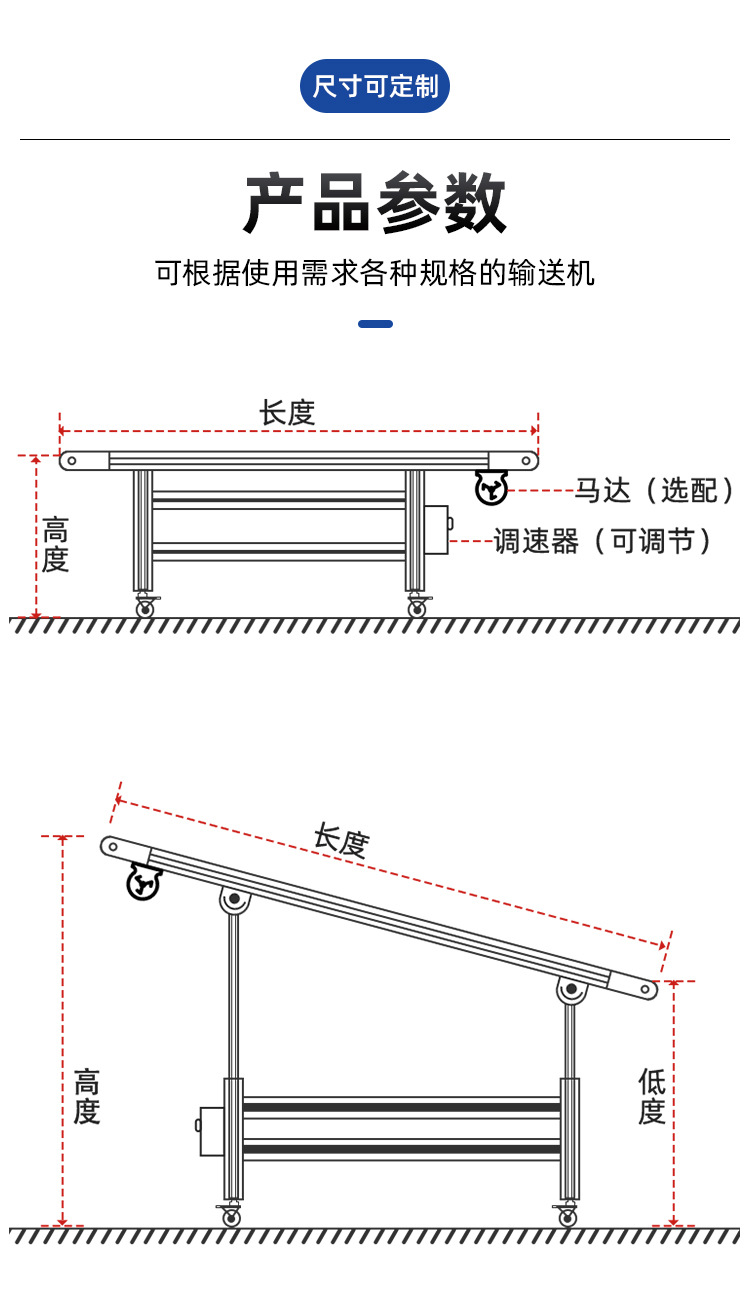 尺寸可定制

产品参数

可根据使用需求各种规格的输送机

长度

高度

马达（选配）

调速器（可调节）

长度

高度

低度