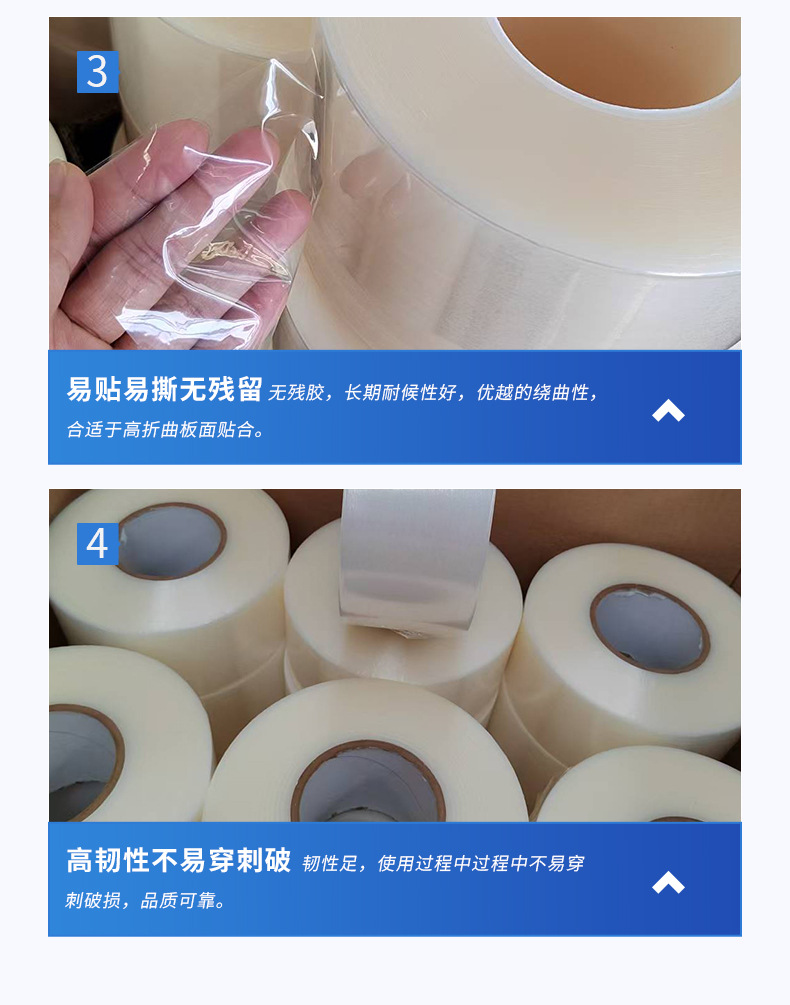 3

易贴易撕无残留 无残胶，长期耐候性好，优越的绕曲性，合适于高折曲板面贴合。

4

高韧性不易穿刺破 韧性足，使用过程中过程中不易穿刺破损，品质可靠。