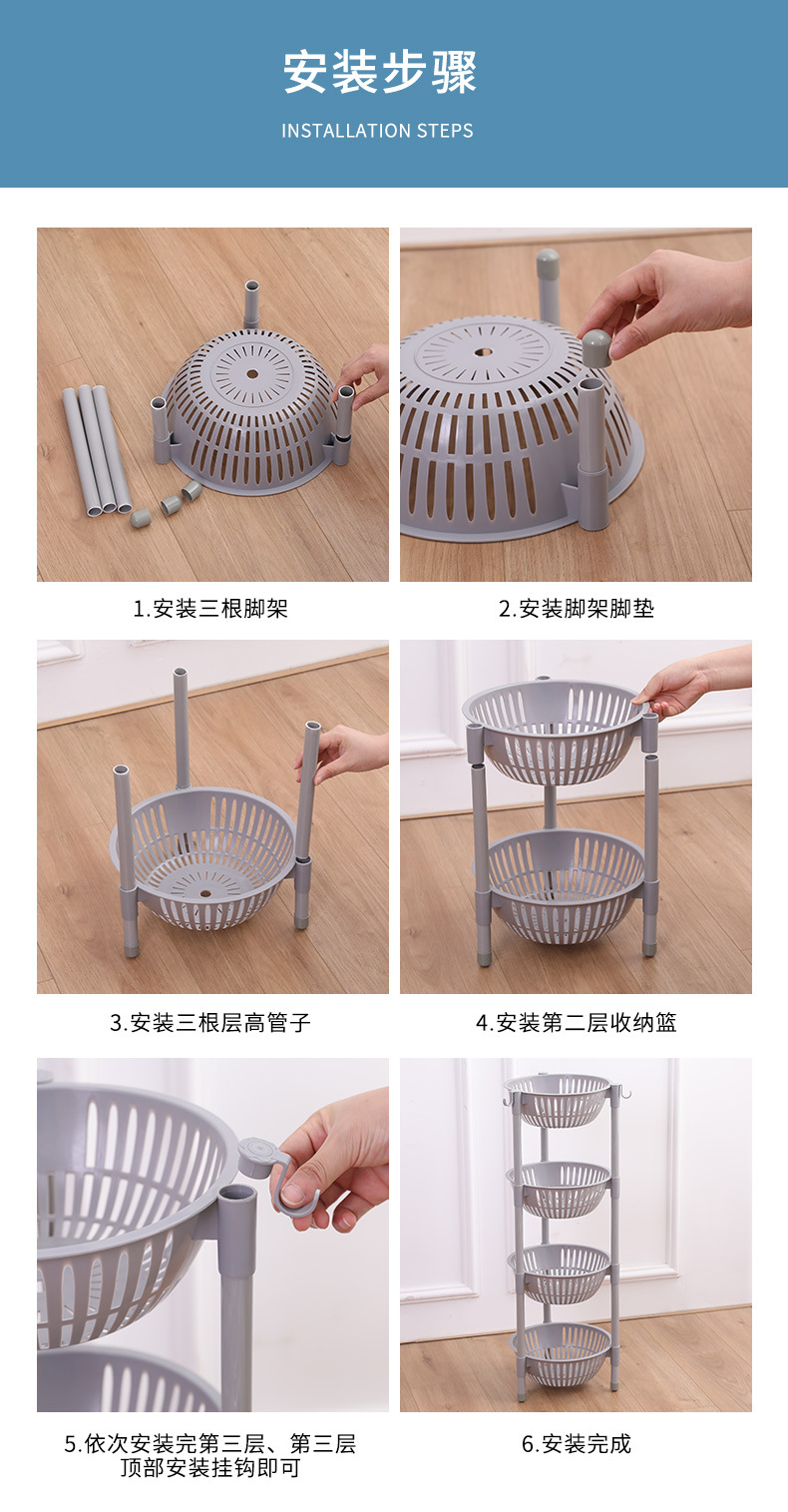 安装步骤

INSTALLATION STEPS

1.安装三根脚架

2.安装脚架脚垫

3.安装三根层高管子

4.安装第二层收纳篮

5.依次安装完第三层、第三层顶部安装挂钩即可

6.安装完成