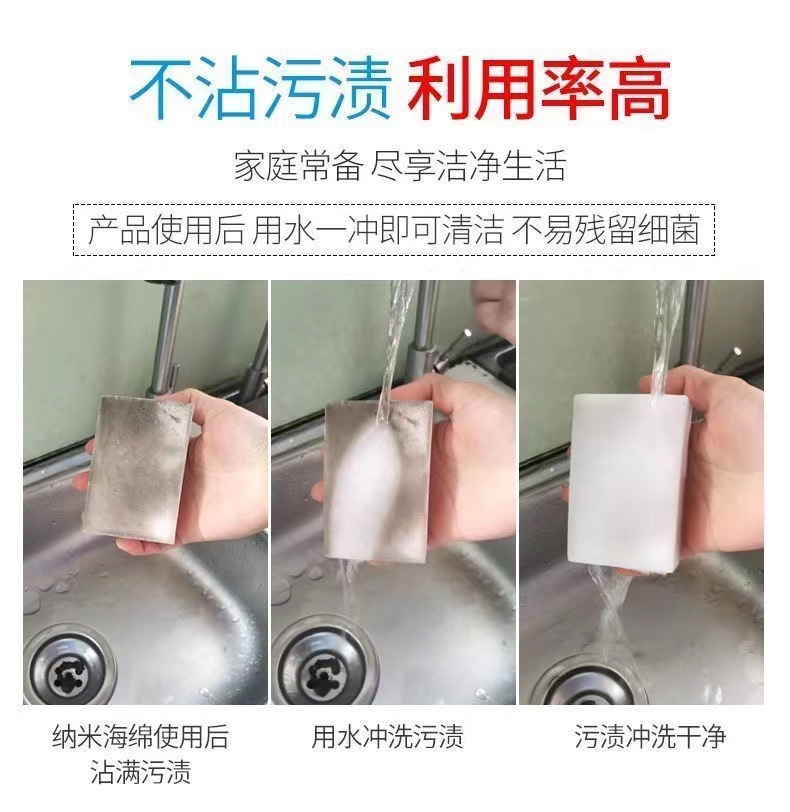 不沾污渍 利用率高

家庭常备 尽享洁净生活

产品使用后 用水一冲即可清洁 不易残留细菌

纳米海绵使用后沾满污渍

用水冲洗污渍

污渍冲洗干净