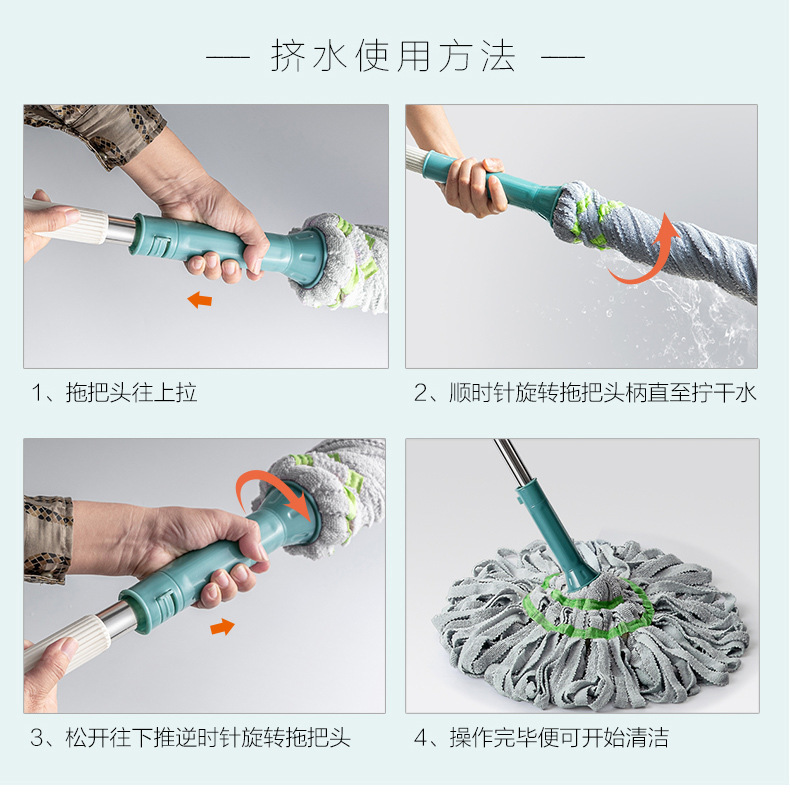 — 挤水使用方法 —

1、拖把头往上拉

2、顺时针旋转拖把头柄直至拧干水

3、松开往下推逆时针旋转拖把头

4、操作完毕便可开始清洁