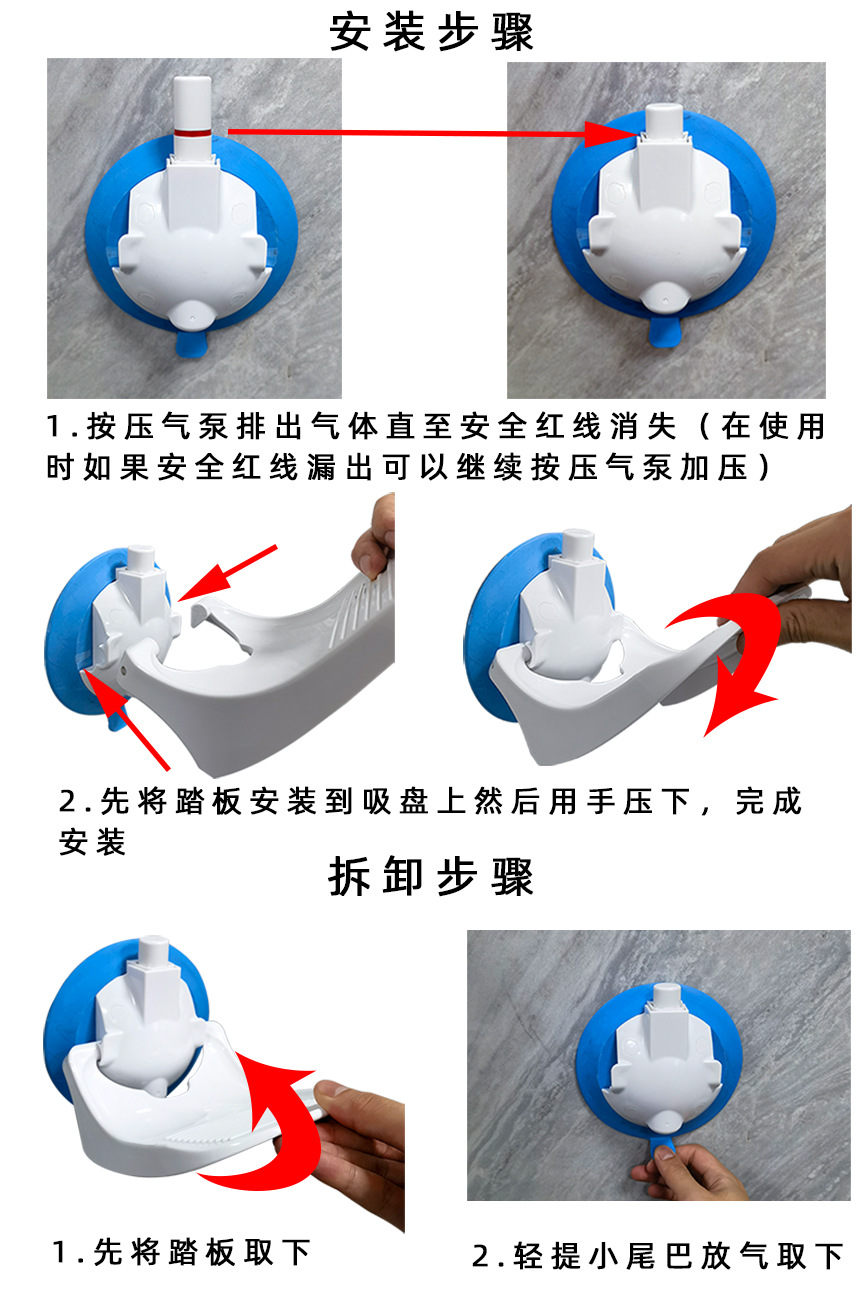 安装步骤

1.按压气泵排出气体直至安全红线消失（在使用时如果安全红线漏出可以继续按压气泵加压）

2.先将踏板安装到吸盘上然后用手压下，完成安装

拆卸步骤

1.先将踏板取下

2.轻提小尾巴放气取下