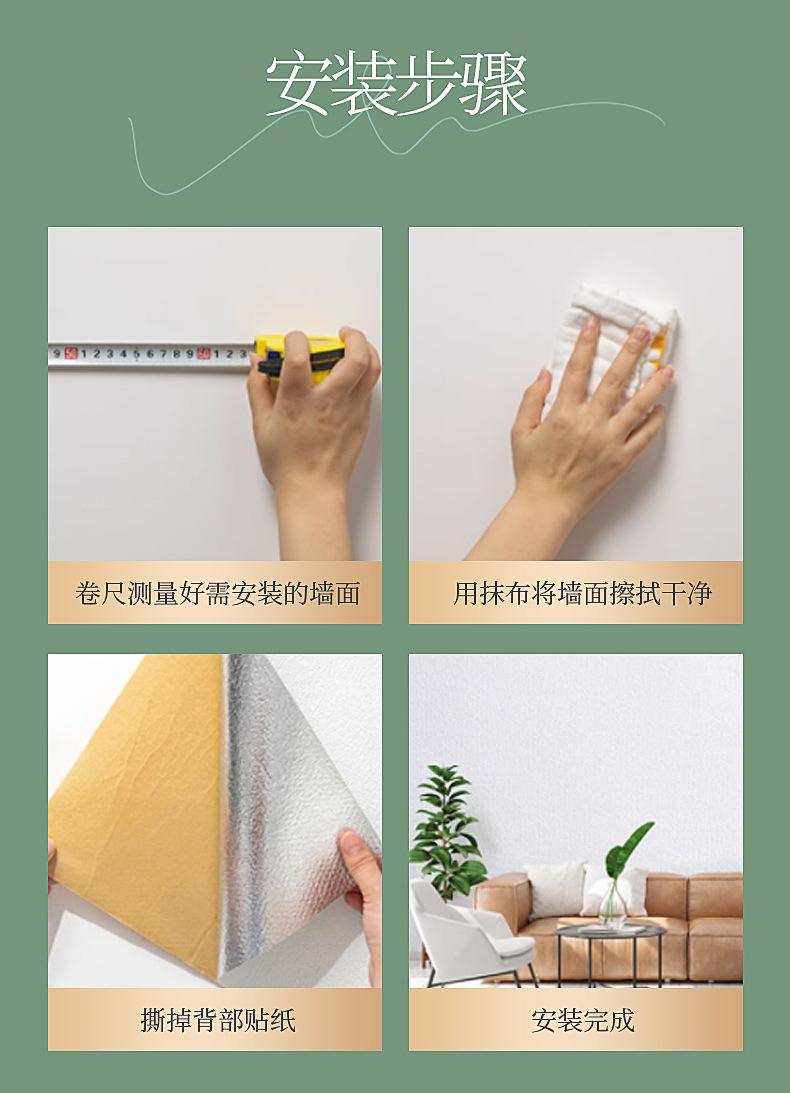 安装步骤

9 50 1 2 3 4 5 6 7 8 9 60 1 2 3

卷尺测量好需安装的墙面

用抹布将墙面擦拭干净

撕掉背部贴纸

安装完成