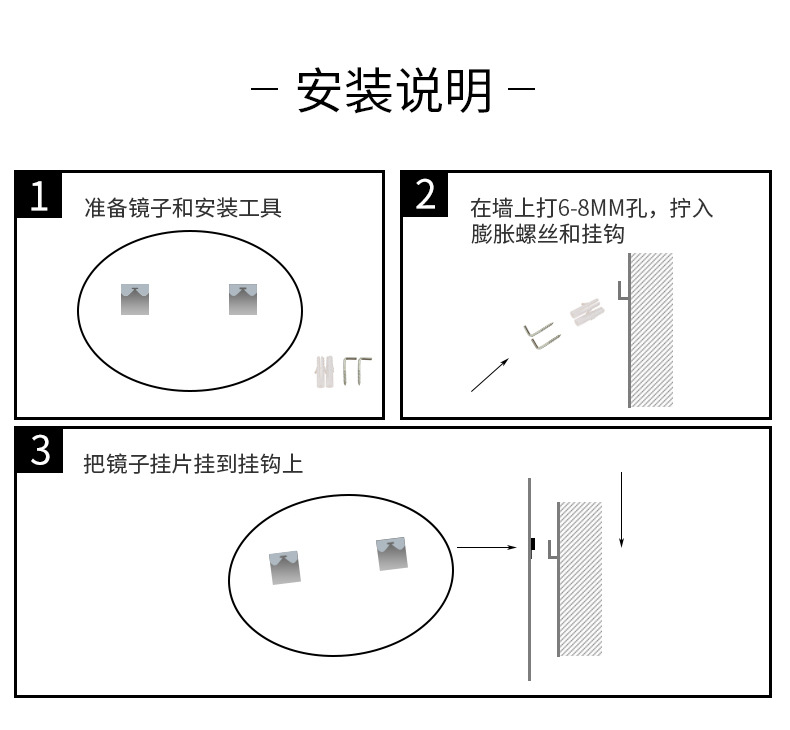 — 安装说明 —

1 准备镜子和安装工具

2 在墙上打6-8MM孔，拧入膨胀螺丝和挂钩

3 把镜子挂片挂到挂钩上