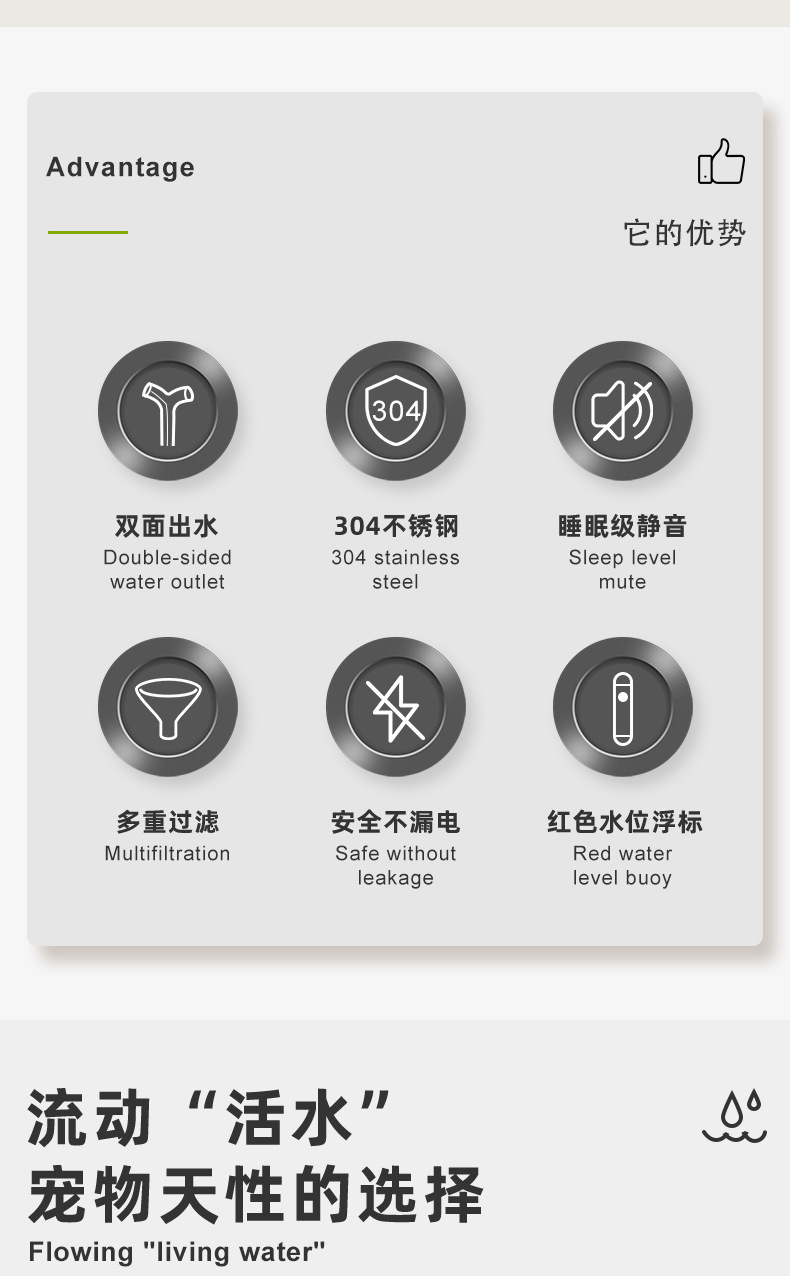 Advantage

它的优势

304

双面出水
Double-sided water outlet

304不锈钢
304 stainless steel

睡眠级静音
Sleep level mute

多重过滤
Multifiltration

安全不漏电
Safe without leakage

红色水位浮标
Red water level buoy

流动“活水”
宠物天性的选择
Flowing "living water"