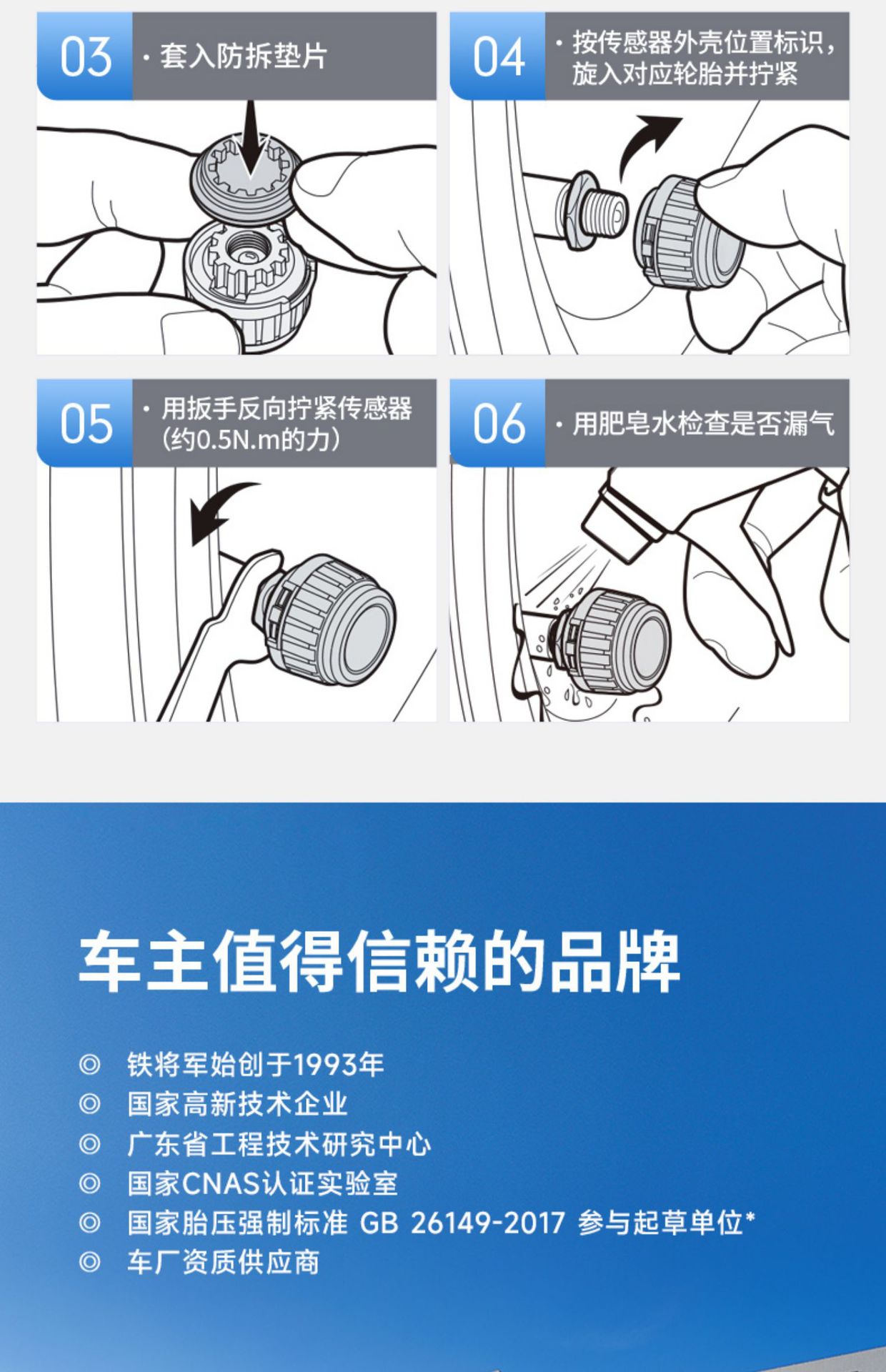 03
· 套入防拆垫片

04
· 按传感器外壳位置标识，旋入对应轮胎并拧紧

05
· 用扳手反向拧紧传感器（约0.5N.m的力）

06
· 用肥皂水检查是否漏气

车主值得信赖的品牌

◎ 铁将军始创于1993年
◎ 国家高新技术企业
◎ 广东省工程技术研究中心
◎ 国家CNAS认证实验室
◎ 国家胎压强制标准 GB 26149-2017 参与起草单位*
◎ 车厂资质供应商