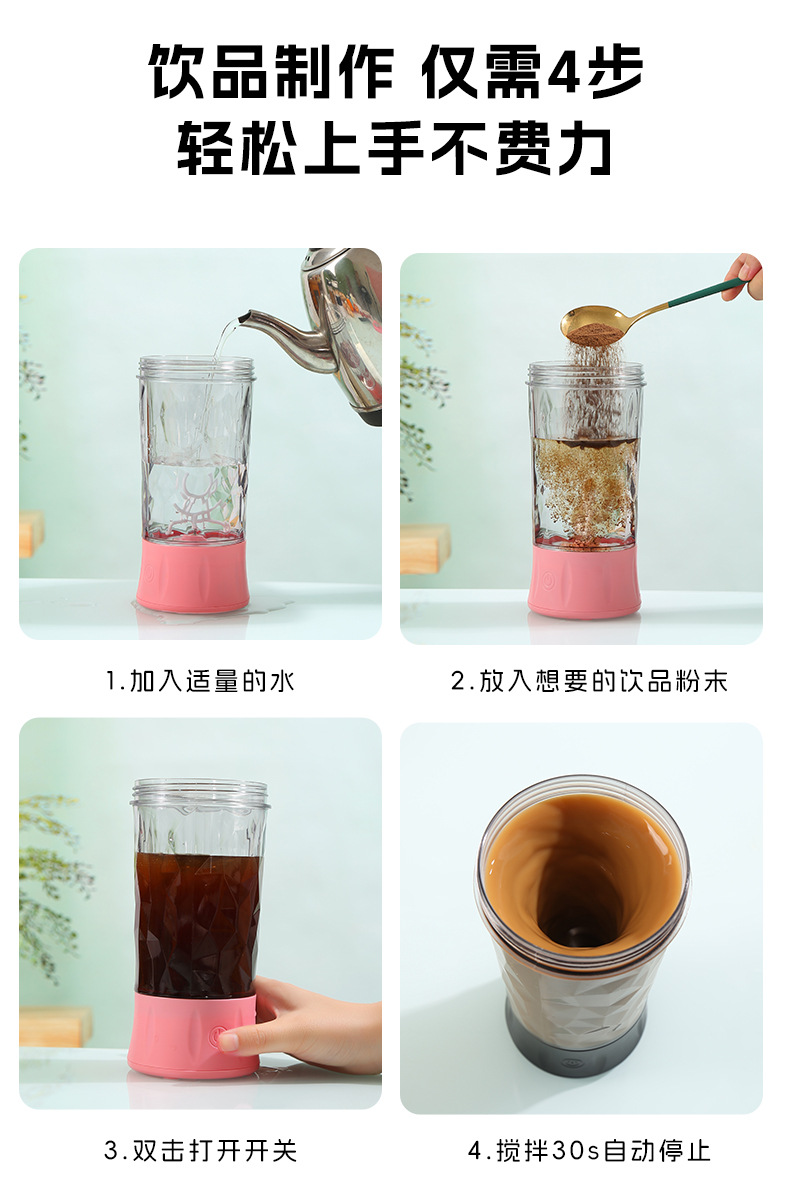 饮品制作 仅需4步
轻松上手不费力

1.加入适量的水

2.放入想要的饮品粉末

3.双击打开开关

4.搅拌30s自动停止