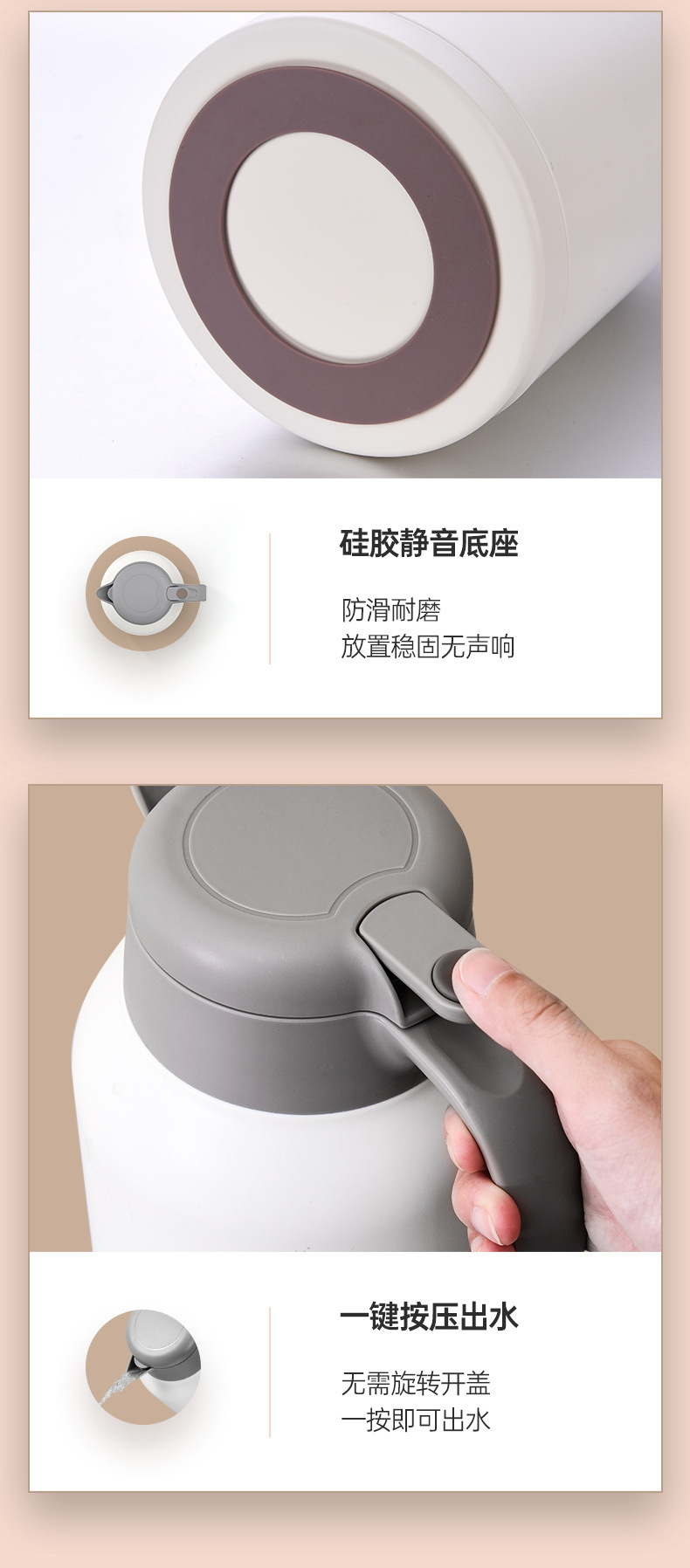 硅胶静音底座

防滑耐磨
放置稳固无声响

一键按压出水

无需旋转开盖
一按即可出水