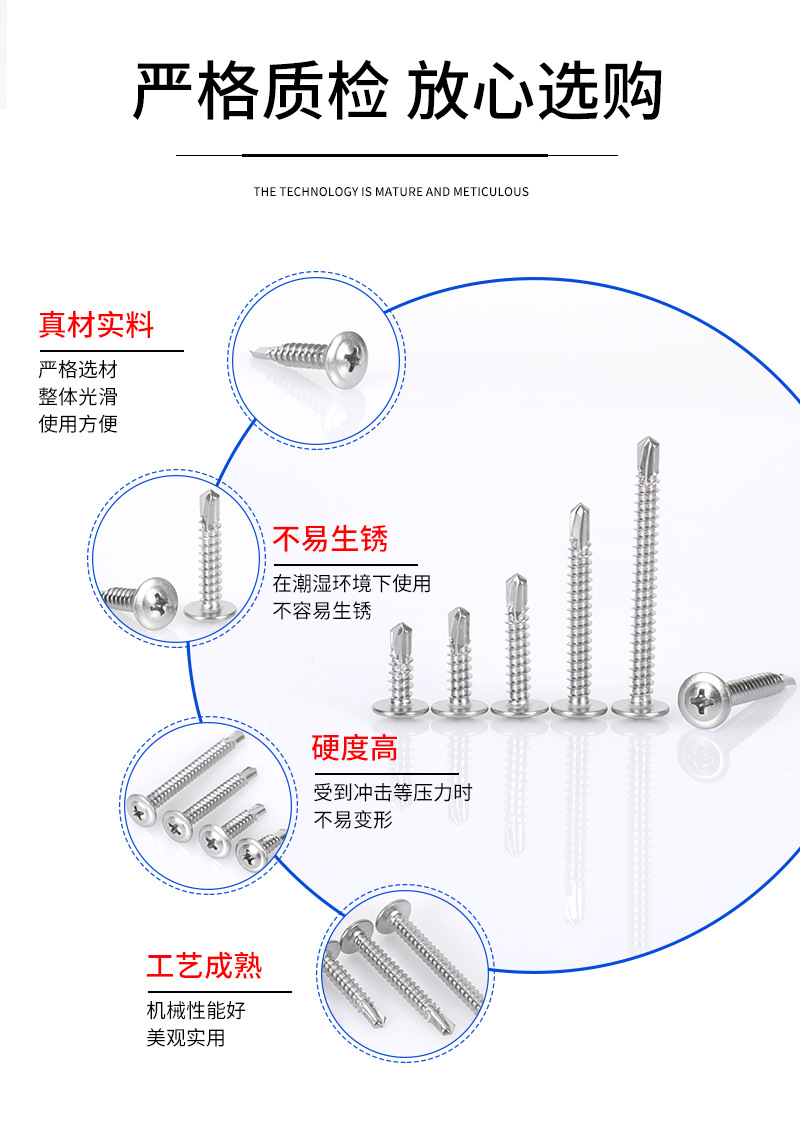 严格质检 放心选购

THE TECHNOLOGY IS MATURE AND METICULOUS

真材实料

严格选材
整体光滑
使用方便

不易生锈

在潮湿环境下使用
不容易生锈

硬度高

受到冲击等压力时
不易变形

工艺成熟

机械性能好
美观实用