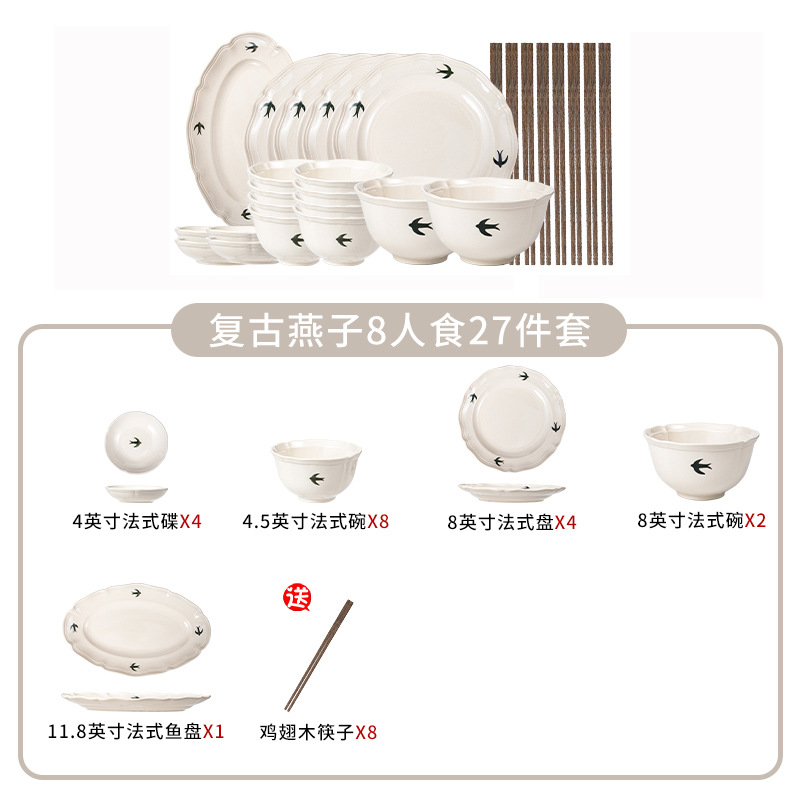 复古燕子8人食27件套

4英寸法式碟X4

4.5英寸法式碗X8

8英寸法式盘X4

8英寸法式碗X2

11.8英寸法式鱼盘X1

送

鸡翅木筷子X8