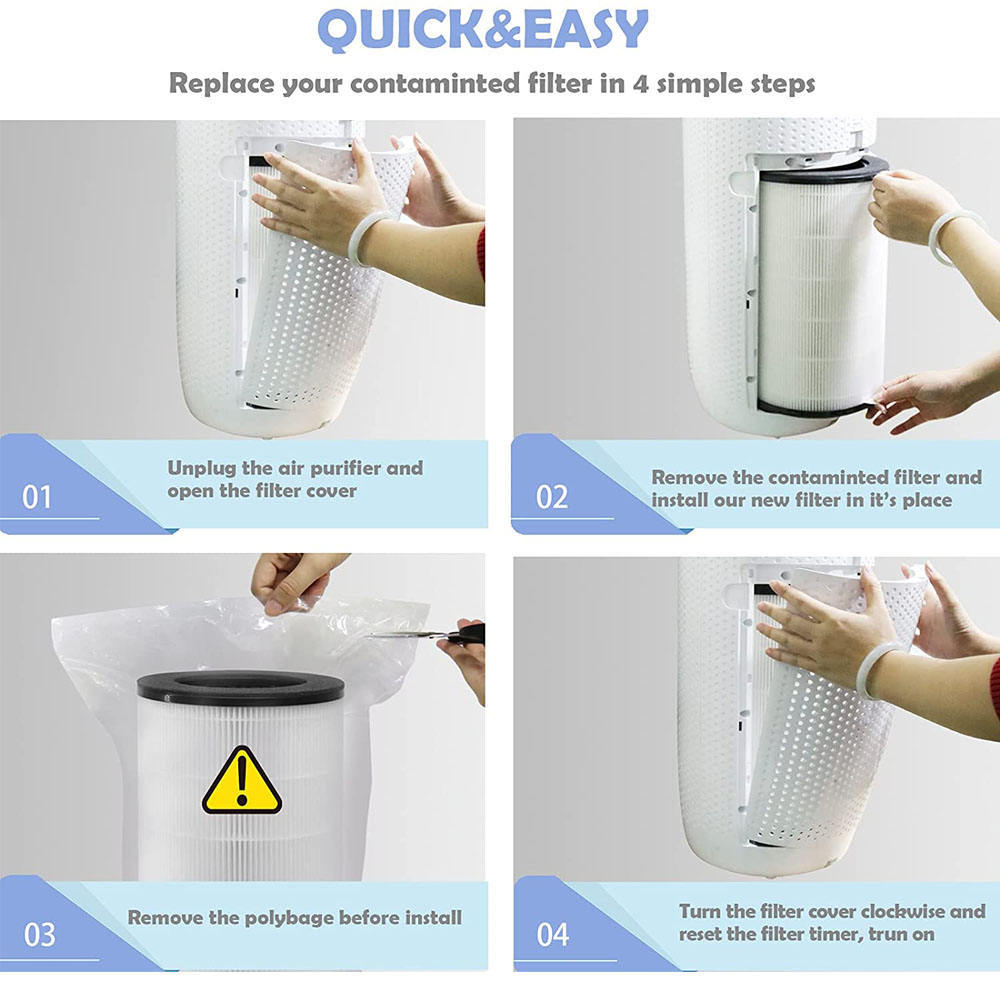 QUICK&EASY

Replace your contaminted filter in 4 simple steps

01

Unplug the air purifier and open the filter cover

02

Remove the contaminted filter and install our new filter in it's place

03

Remove the polybage before install

04

Turn the filter cover clockwise and reset the filter timer, trun on