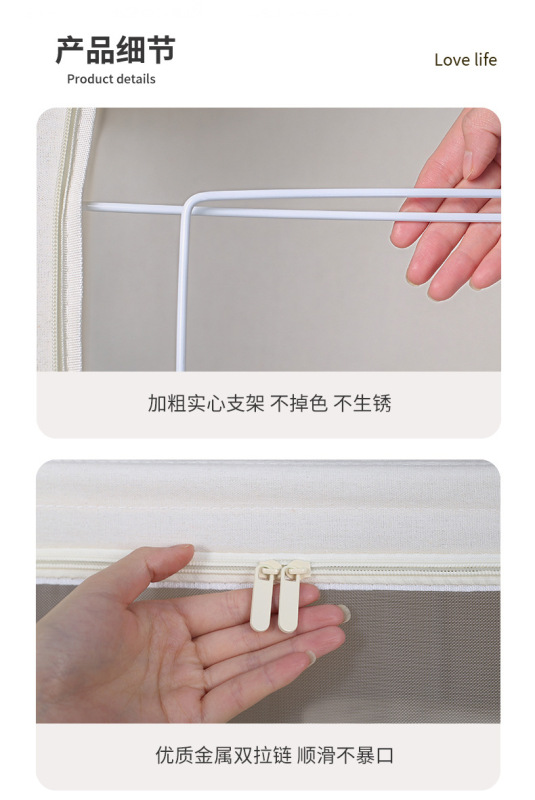 产品细节
Product details

Love life

加粗实心支架 不掉色 不生锈

优质金属双拉链 顺滑不暴口