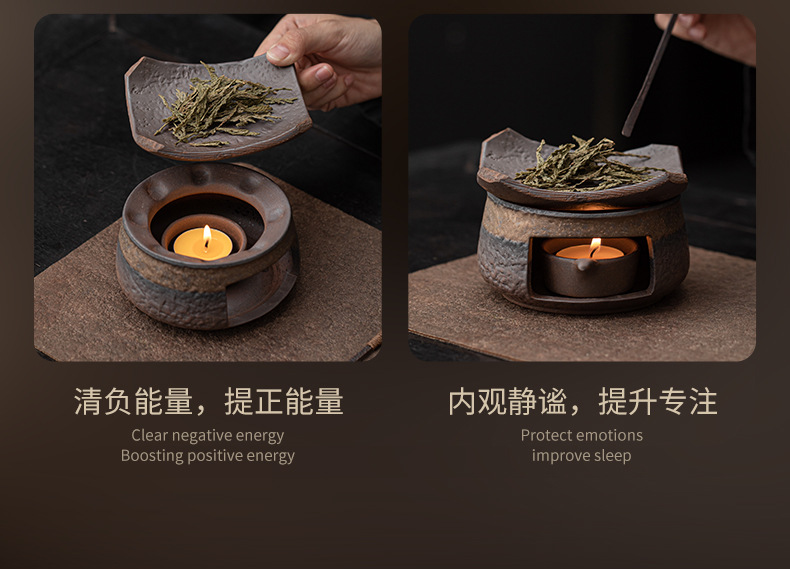 清负能量，提正能量

Clear negative energy
Boosting positive energy

内观静谧，提升专注

Protect emotions
improve sleep