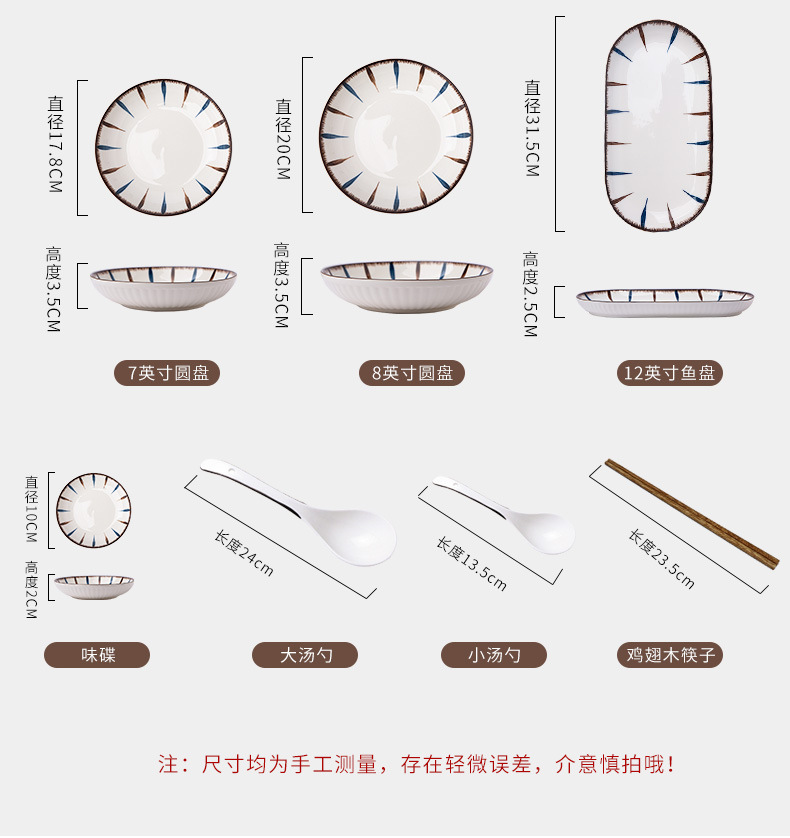 直径17.8CM
高度3.5CM
7英寸圆盘

直径20CM
高度3.5CM
8英寸圆盘

直径31.5CM
高度2.5CM
12英寸鱼盘

直径10CM
高度2CM
味碟

长度24cm
大汤勺

长度13.5cm
小汤勺

长度23.5cm
鸡翅木筷子

注：尺寸均为手工测量，存在轻微误差，介意慎拍哦！