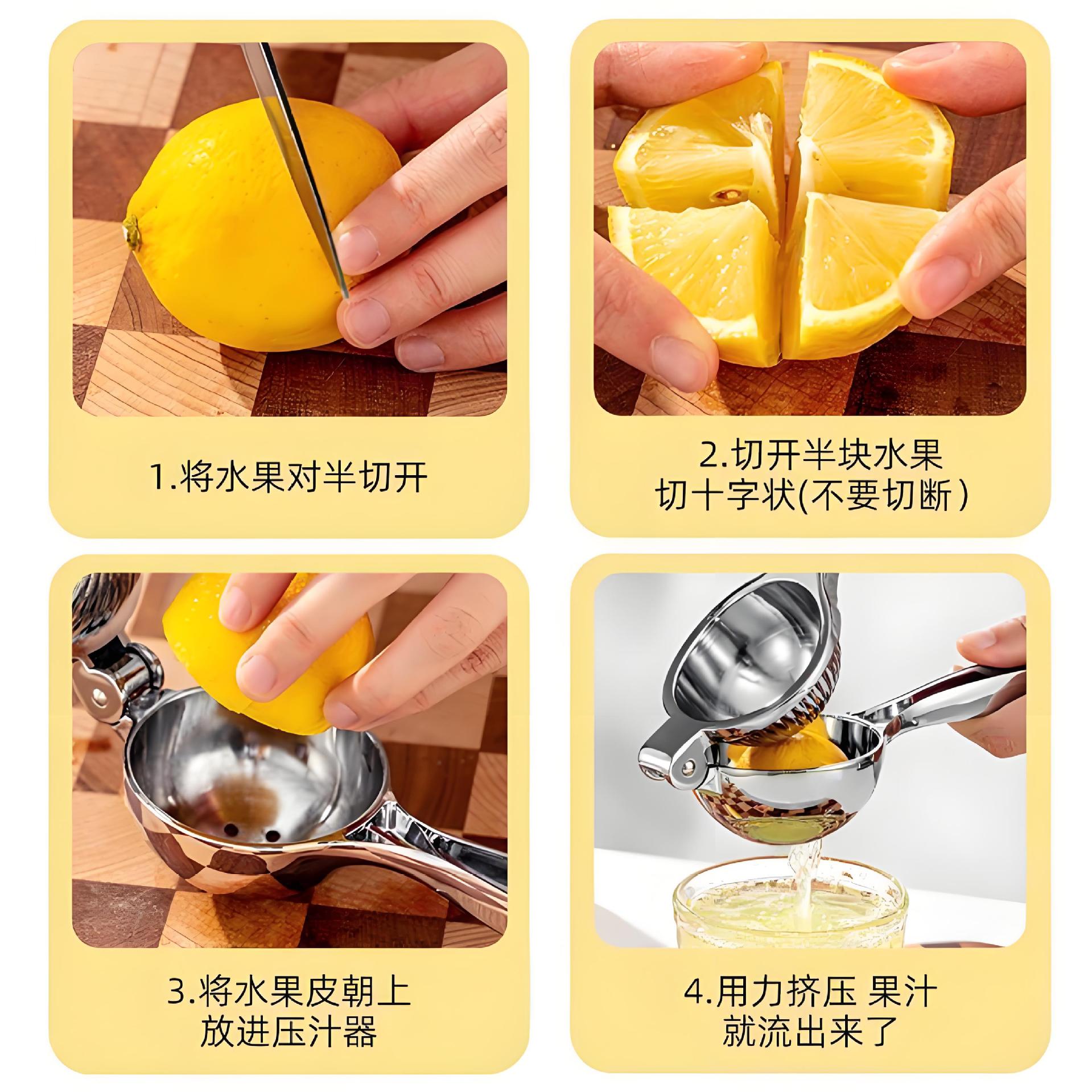 1.将水果对半切开

2.切开半块水果
切十字状(不要切断)

3.将水果皮朝上
放进压汁器

4.用力挤压 果汁
就流出来了