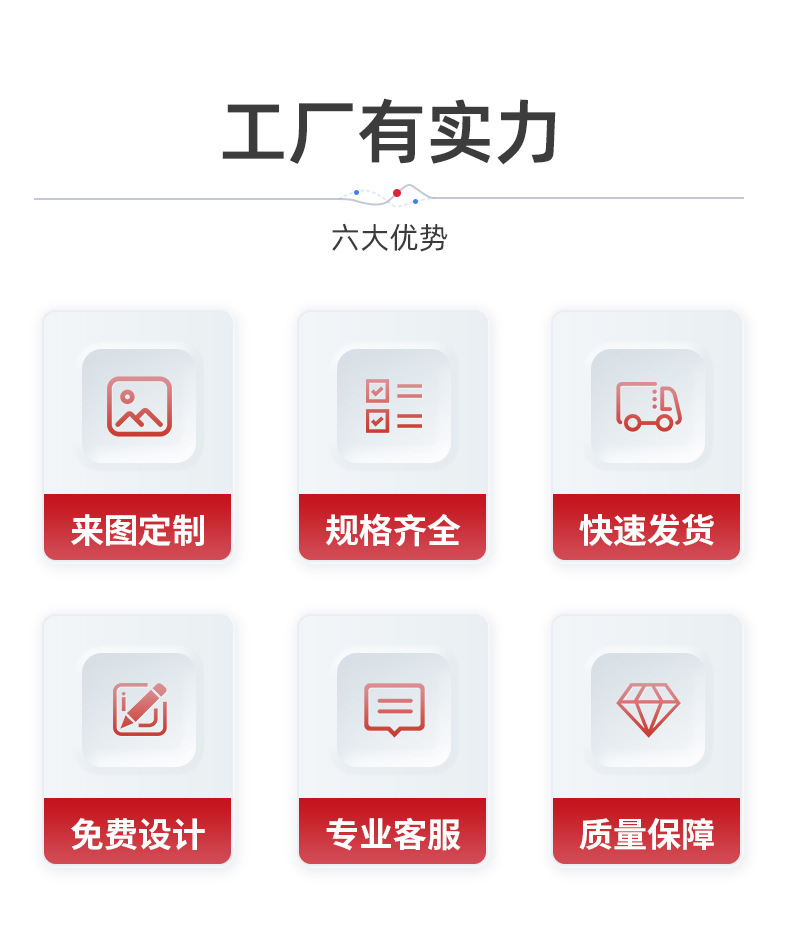 工厂有实力

六大优势

来图定制

规格齐全

快速发货

免费设计

专业客服

质量保障