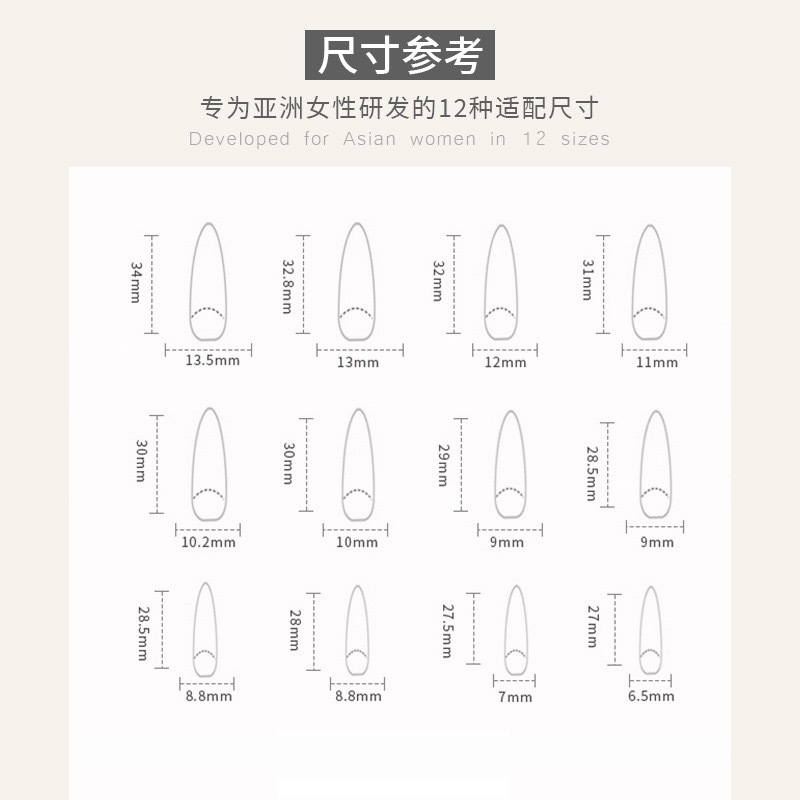 尺寸参考

专为亚洲女性研发的12种适配尺寸

Developed for Asian women in 12 sizes

34mm
13.5mm

32.8mm
13mm

32mm
12mm

31mm
11mm

30mm
10.2mm

30mm
10mm

29mm
9mm

28.5mm
9mm

28.5mm
8.8mm

28mm
8.8mm

27.5mm
7mm

27mm
6.5mm