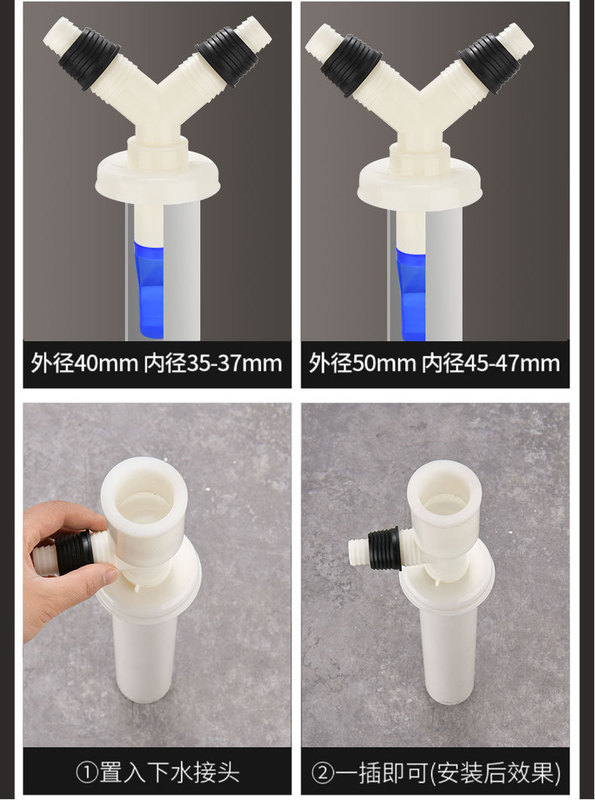 外径40mm 内径35-37mm

外径50mm 内径45-47mm

①置入下水接头

②一插即可(安装后效果)