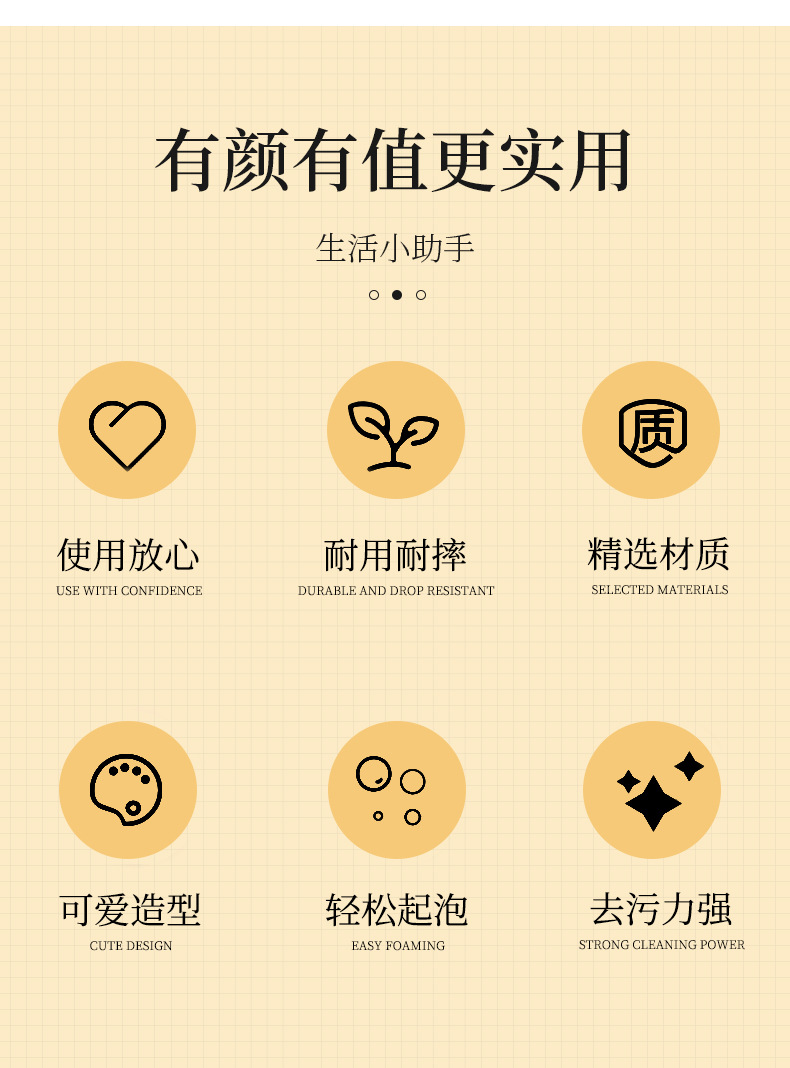 有颜有值更实用

生活小助手

质

使用放心
USE WITH CONFIDENCE

耐用耐摔
DURABLE AND DROP RESISTANT

精选材质
SELECTED MATERIALS

可爱造型
CUTE DESIGN

轻松起泡
EASY FOAMING

去污力强
STRONG CLEANING POWER