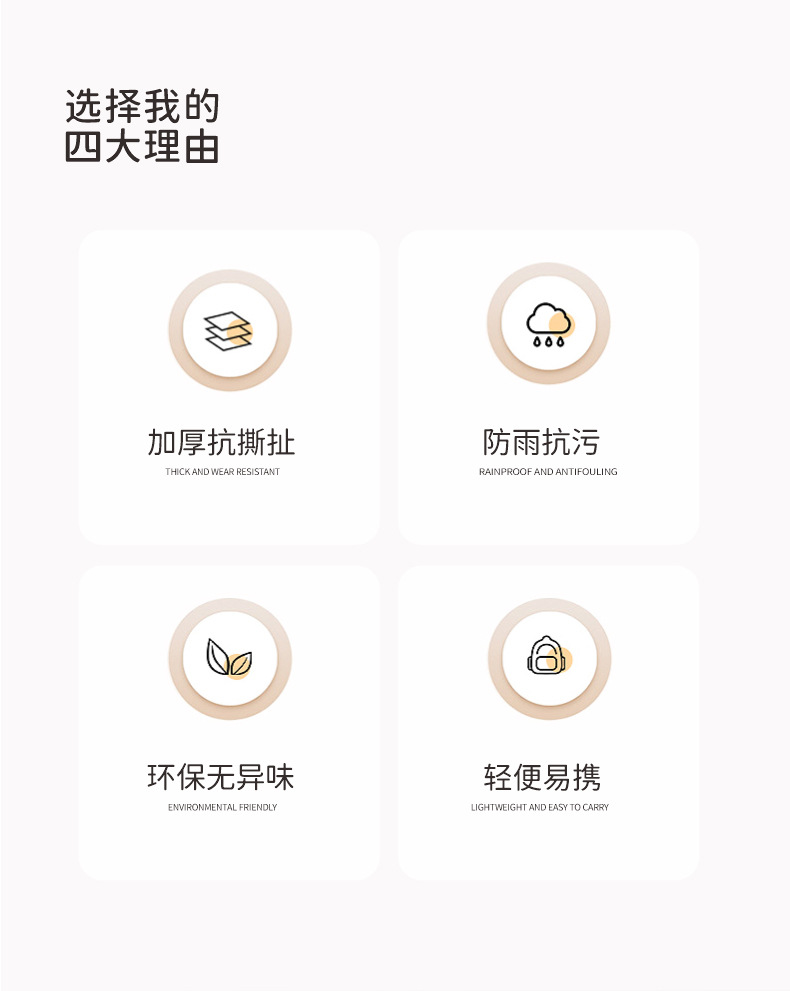 选择我的
四大理由

加厚抗撕扯
THICK AND WEAR RESISTANT

防雨抗污
RAINPROOF AND ANTIFOULING

环保无异味
ENVIRONMENTAL FRIENDLY

轻便易携
LIGHTWEIGHT AND EASY TO CARRY