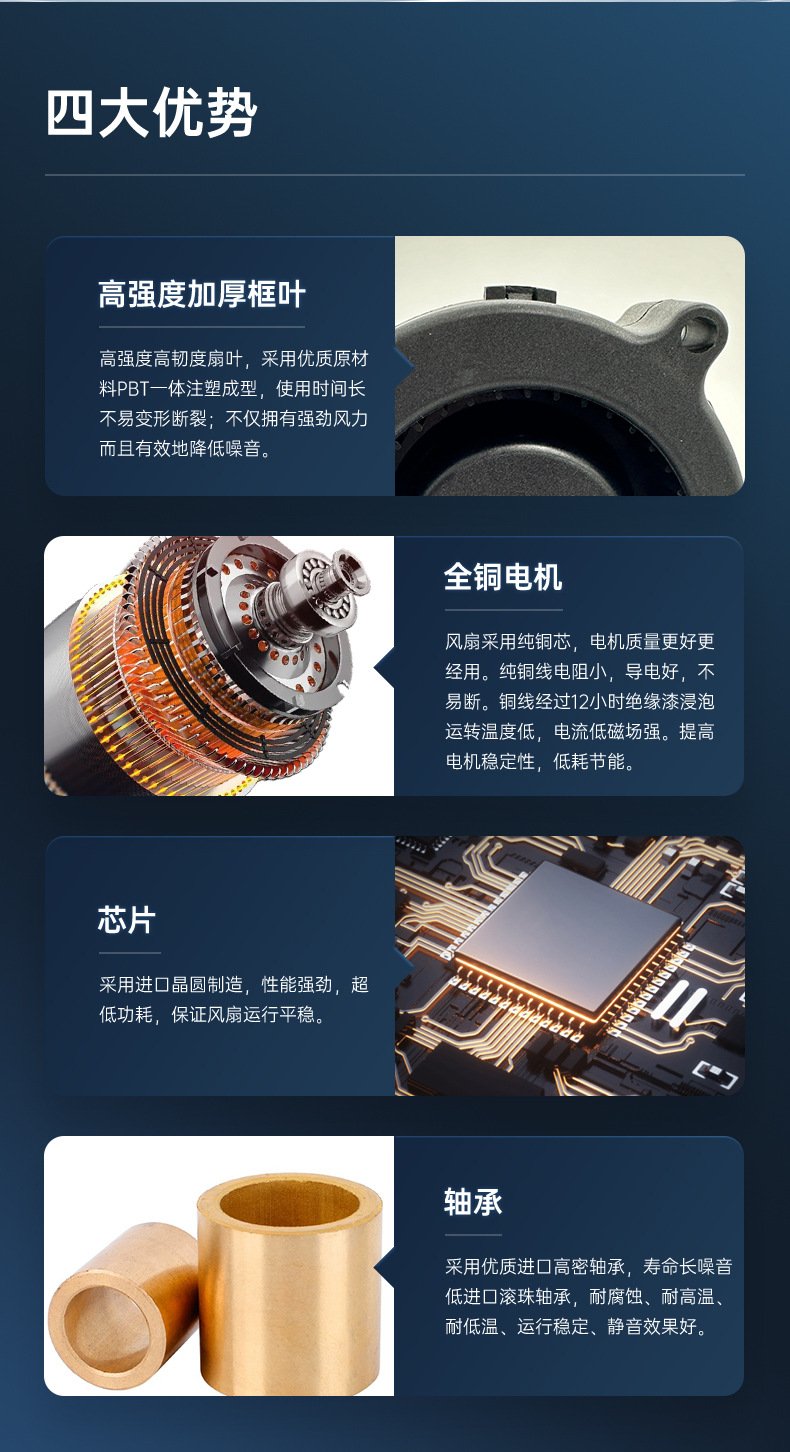 四大优势

高强度加厚框叶

高强度高韧度扇叶，采用优质原材料PBT一体注塑成型，使用时间长不易变形断裂；不仅拥有强劲风力而且有效地降低噪音。

全铜电机

风扇采用纯铜芯，电机质量更好更经用。纯铜线电阻小，导电好，不易断。铜线经过12小时绝缘漆浸泡运转温度低，电流低磁场强。提高电机稳定性，低耗节能。

芯片

采用进口晶圆制造，性能强劲，超低功耗，保证风扇运行平稳。

轴承

采用优质进口高密轴承，寿命长噪音低进口滚珠轴承，耐腐蚀、耐高温、耐低温、运行稳定、静音效果好。