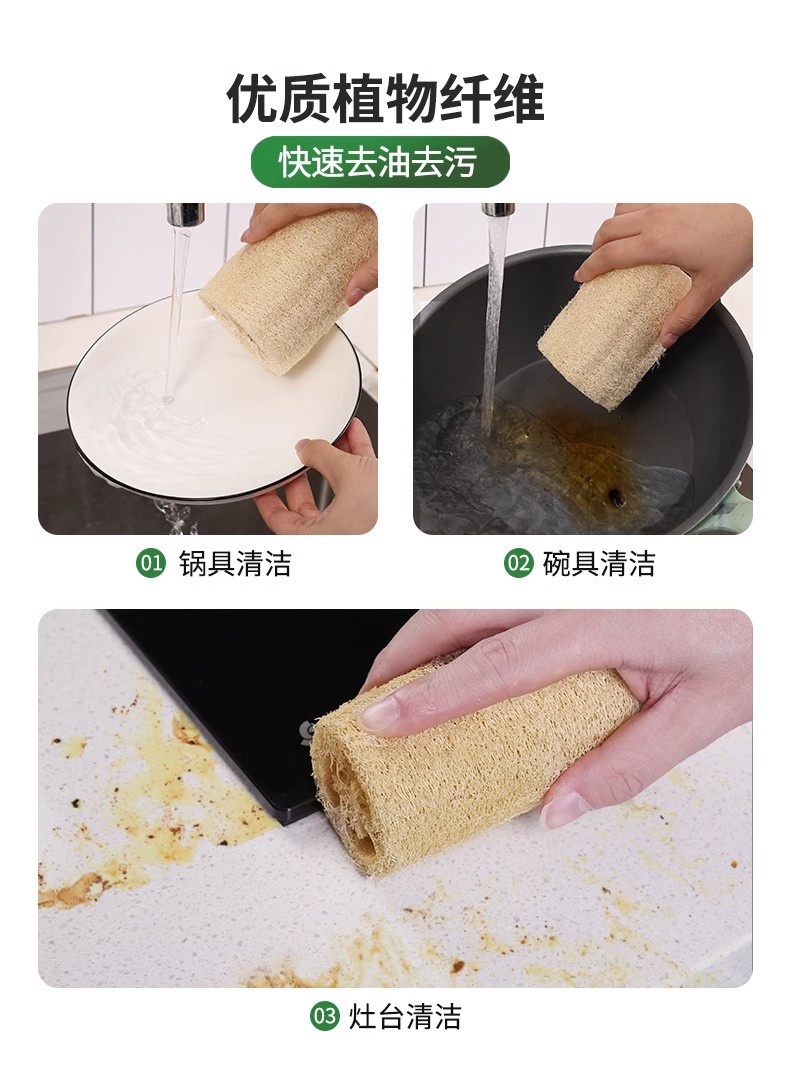 优质植物纤维

快速去油去污

01 锅具清洁

02 碗具清洁

03 灶台清洁