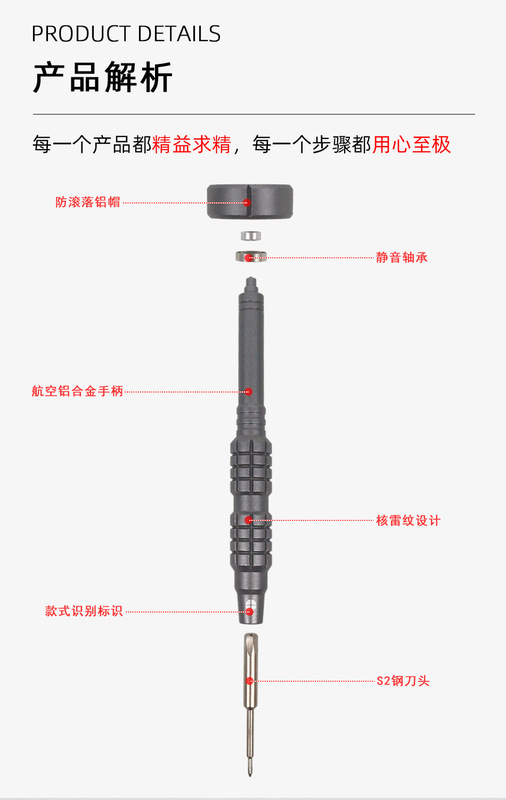 PRODUCT DETAILS

产品解析

每一个产品都精益求精，每一个步骤都用心至极

防滚落铝帽

静音轴承

航空铝合金手柄

核雷纹设计

款式识别标识

S2钢刀头